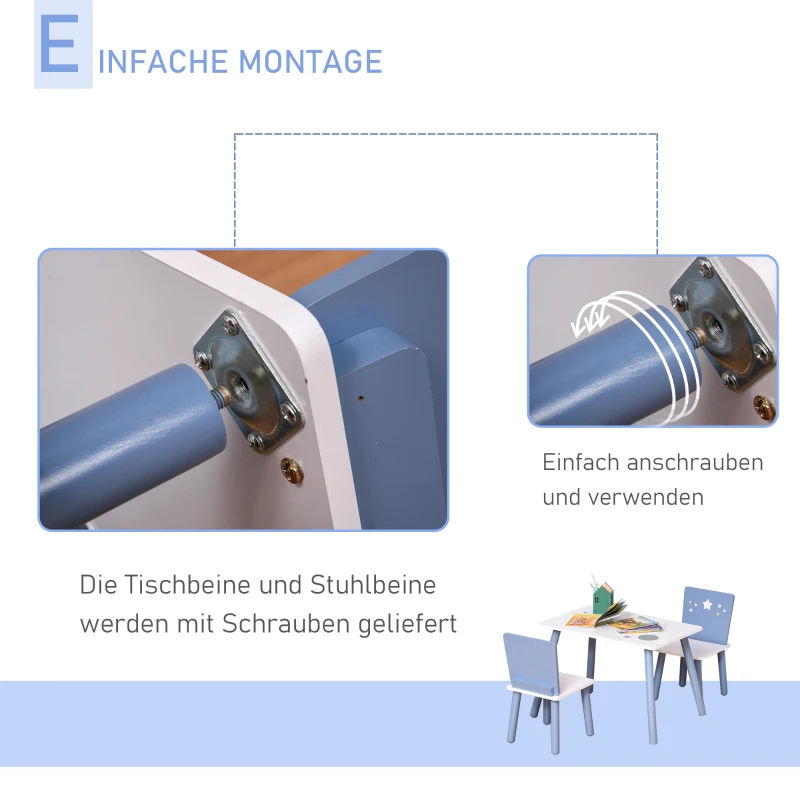 EINFACHE MONTAGE

Einfach anschrauben und verwenden

Die Tischbeine und Stuhlbeine werden mit Schrauben geliefert