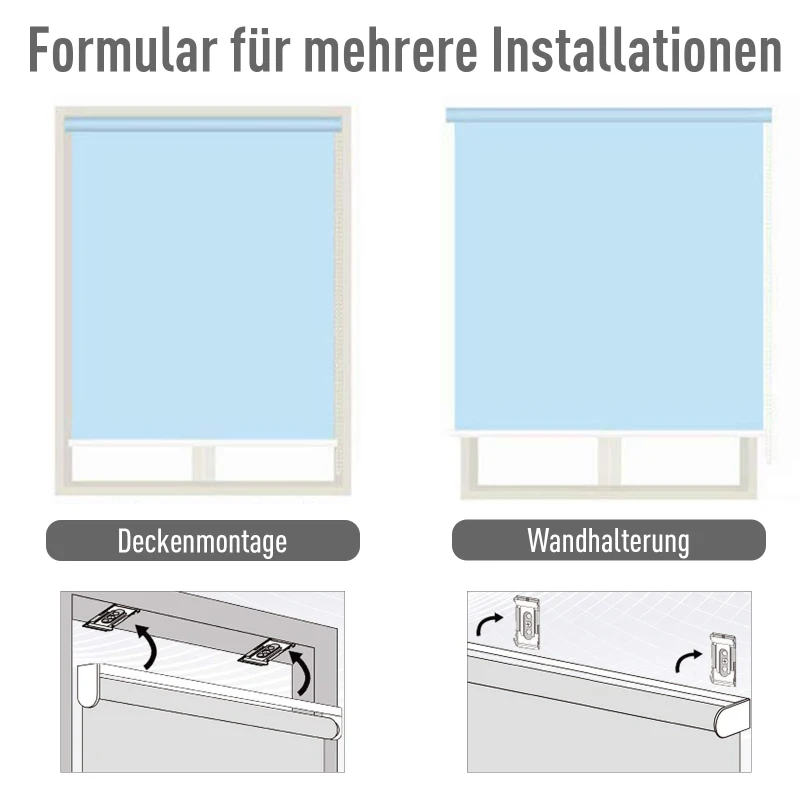 Formular für mehrere Installationen

Deckenmontage

Wandhalterung