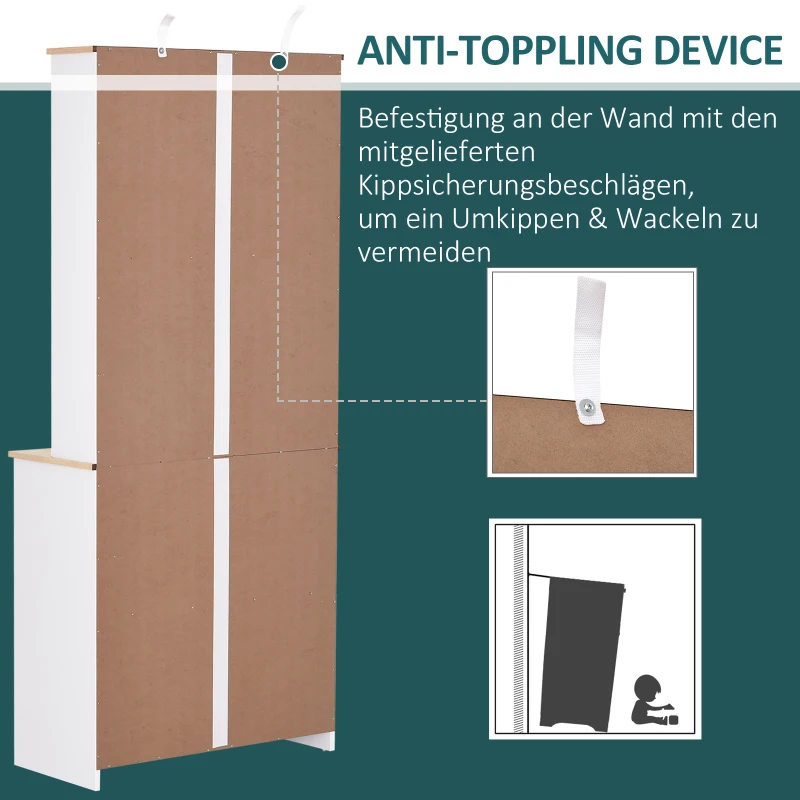 ANTI-TOPPLING DEVICE

Befestigung an der Wand mit den mitgelieferten Kippsicherungsbeschlägen, um ein Umkippen & Wackeln zu vermeiden