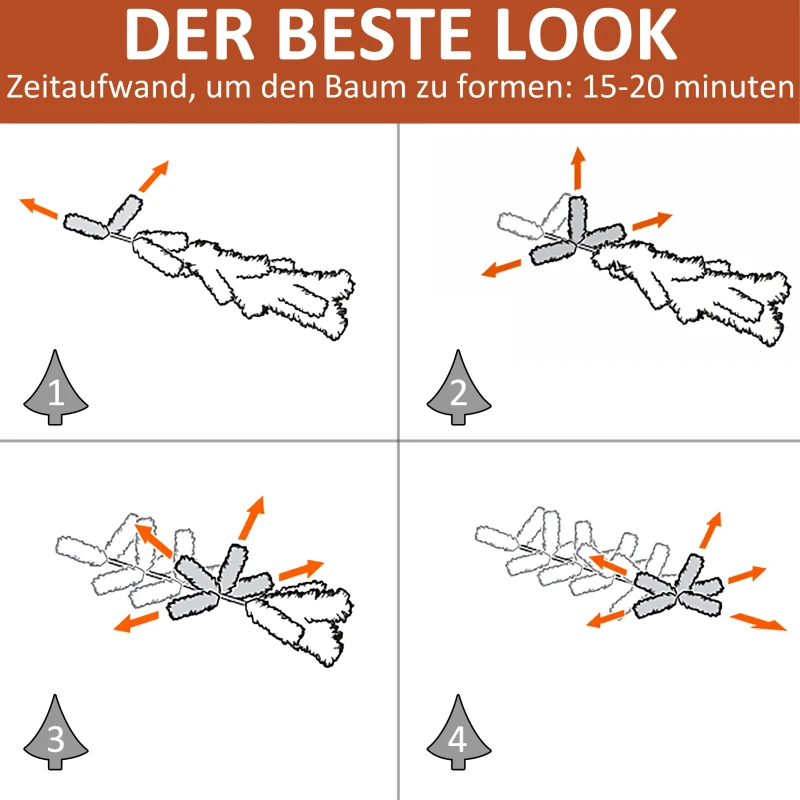 DER BESTE LOOK
Zeitaufwand, um den Baum zu formen: 15-20 minuten

1

2

3

4