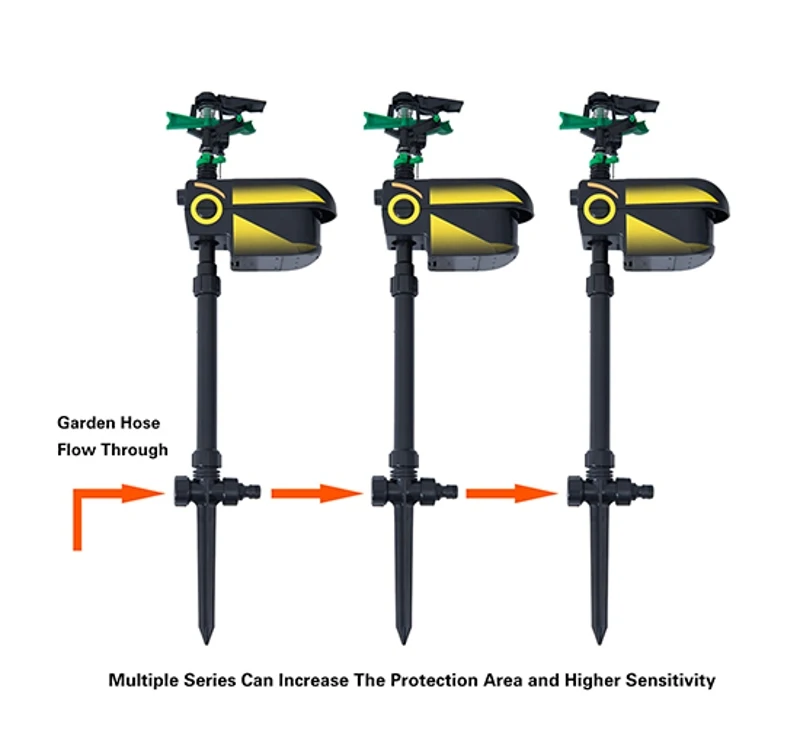 Garden Hose
Flow Through

Multiple Series Can Increase The Protection Area and Higher Sensitivity