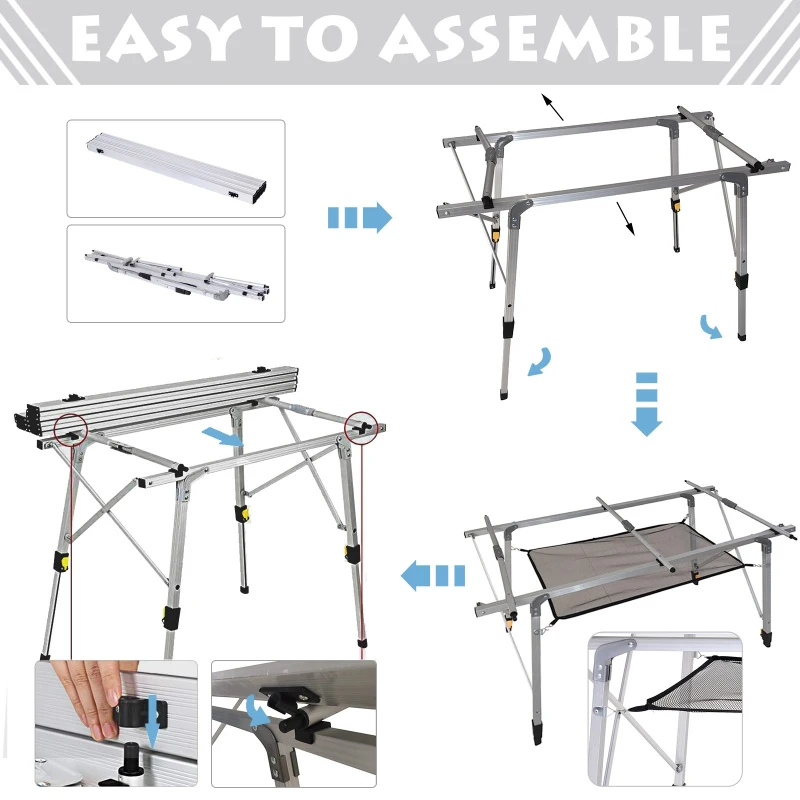 EASY TO ASSEMBLE