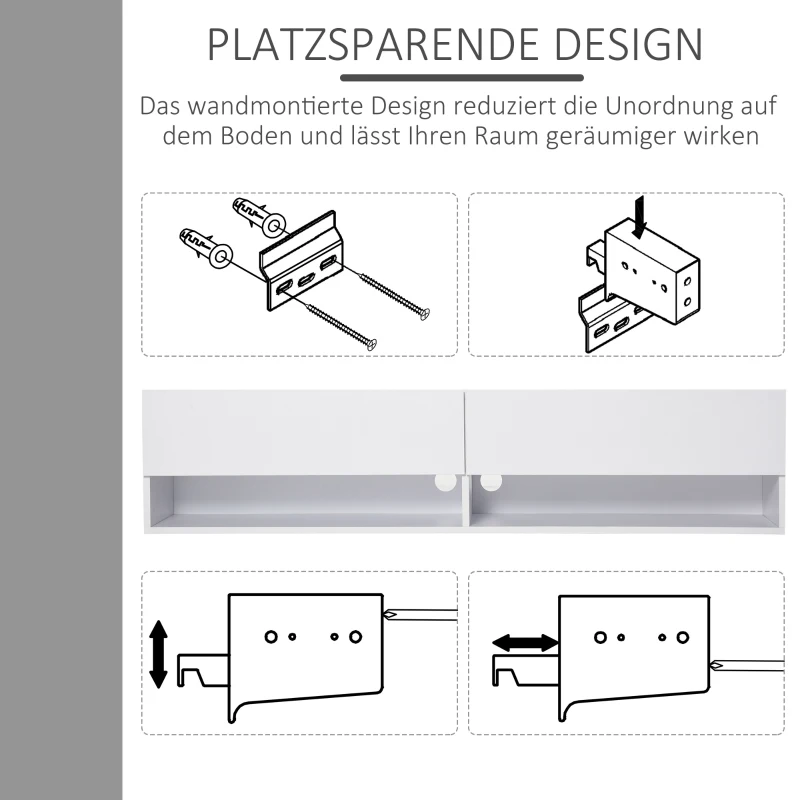 PLATZSPARENDE DESIGN

Das wandmontierte Design reduziert die Unordnung auf dem Boden und lässt Ihren Raum geräumiger wirken