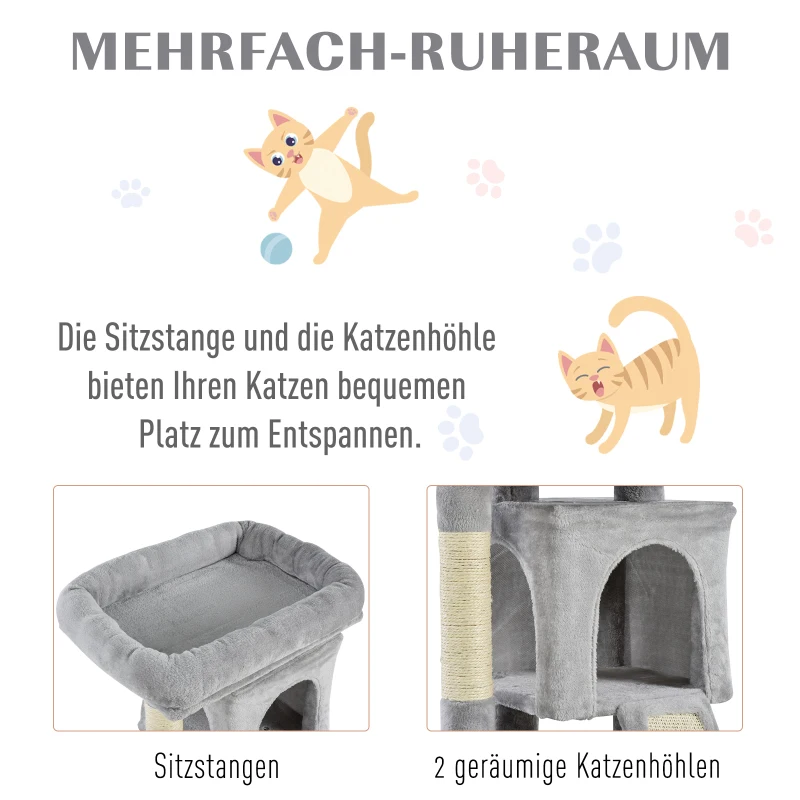 MEHRFACH-RUHERAUM

Die Sitzstange und die Katzenhöhle bieten Ihren Katzen bequemen Platz zum Entspannen.

Sitzstangen

2 geräumige Katzenhöhlen