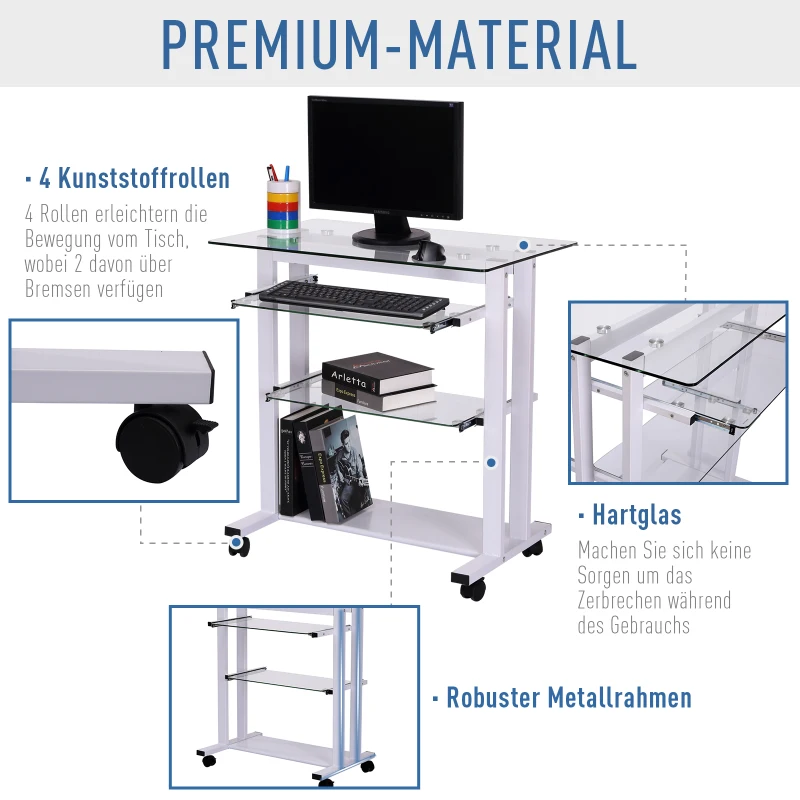 PREMIUM-MATERIAL

· 4 Kunststoffrollen
4 Rollen erleichtern die Bewegung vom Tisch, wobei 2 davon über Bremsen verfügen

Arletta

· Hartglas
Machen Sie sich keine Sorgen um das Zerbrechen während des Gebrauchs

· Robuster Metallrahmen