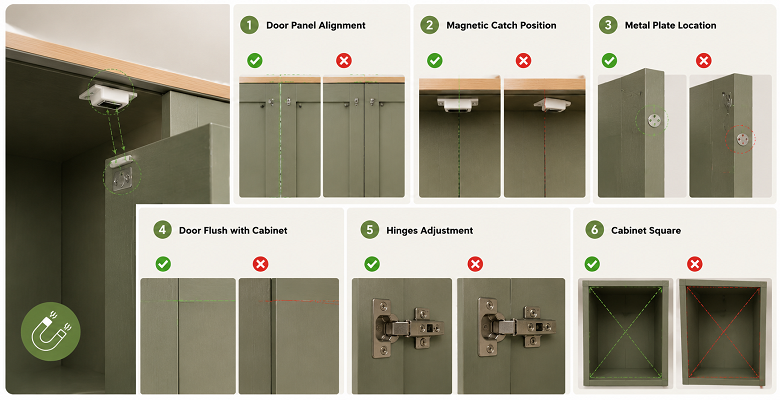 1 Door Panel Alignment

2 Magnetic Catch Position

3 Metal Plate Location

4 Door Flush with Cabinet

5 Hinges Adjustment

6 Cabinet Square