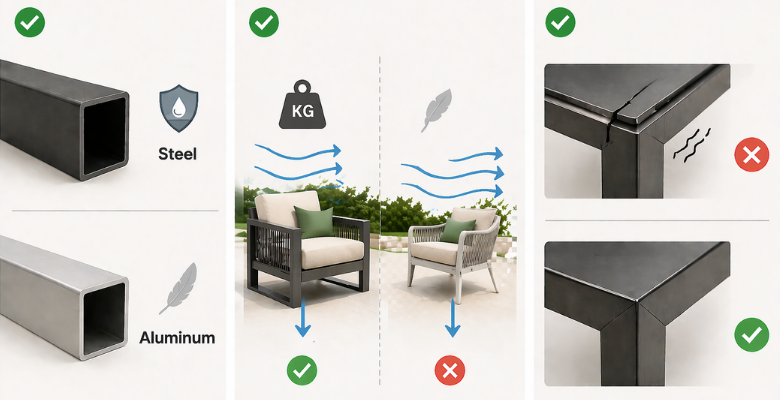 Steel

Aluminum

KG