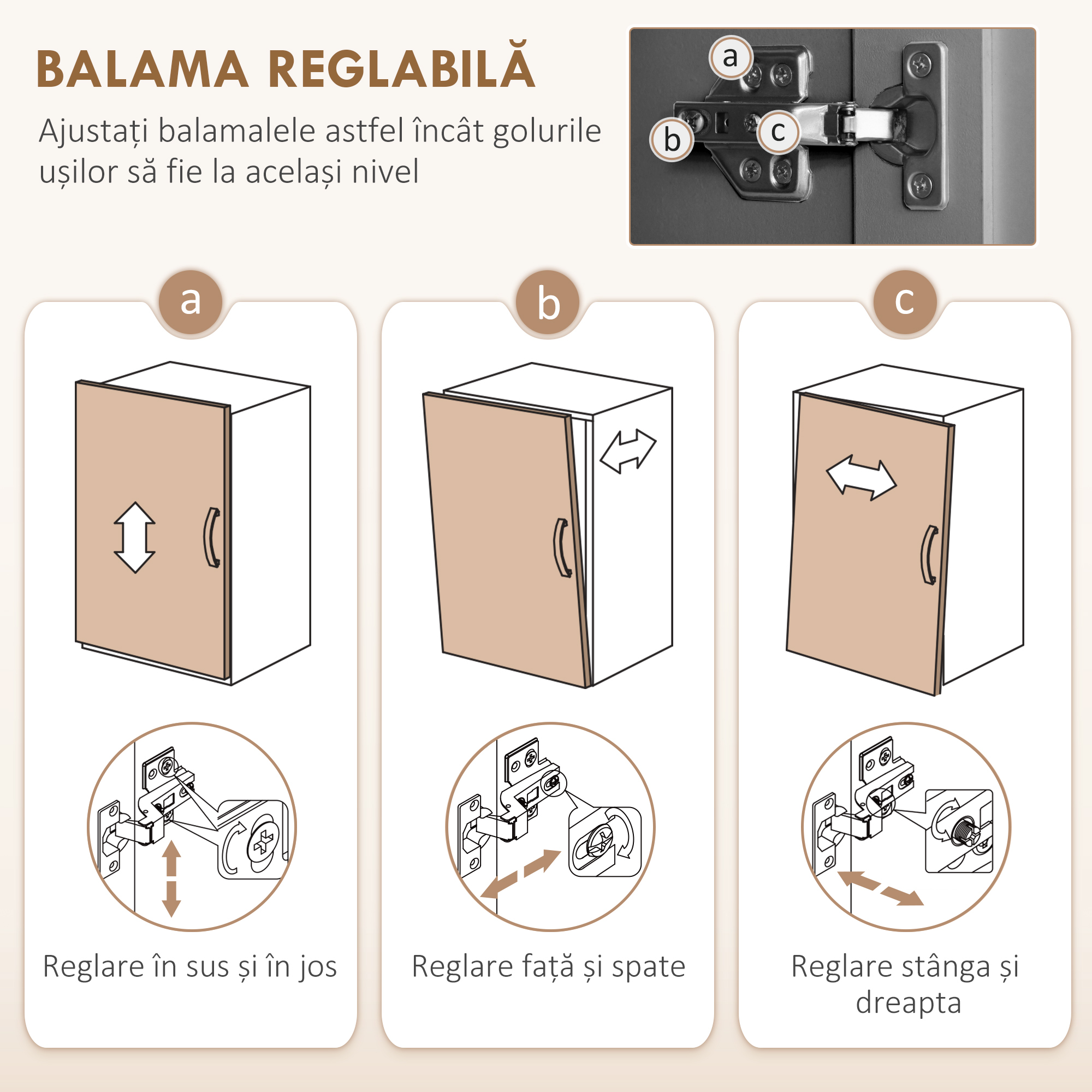 BALAMA REGLABILĂ

Ajustați balamalele astfel încât golurile ușilor să fie la același nivel

a

b

c

a

Reglare în sus și în jos

b

Reglare față și spate

c

Reglare stânga și dreapta