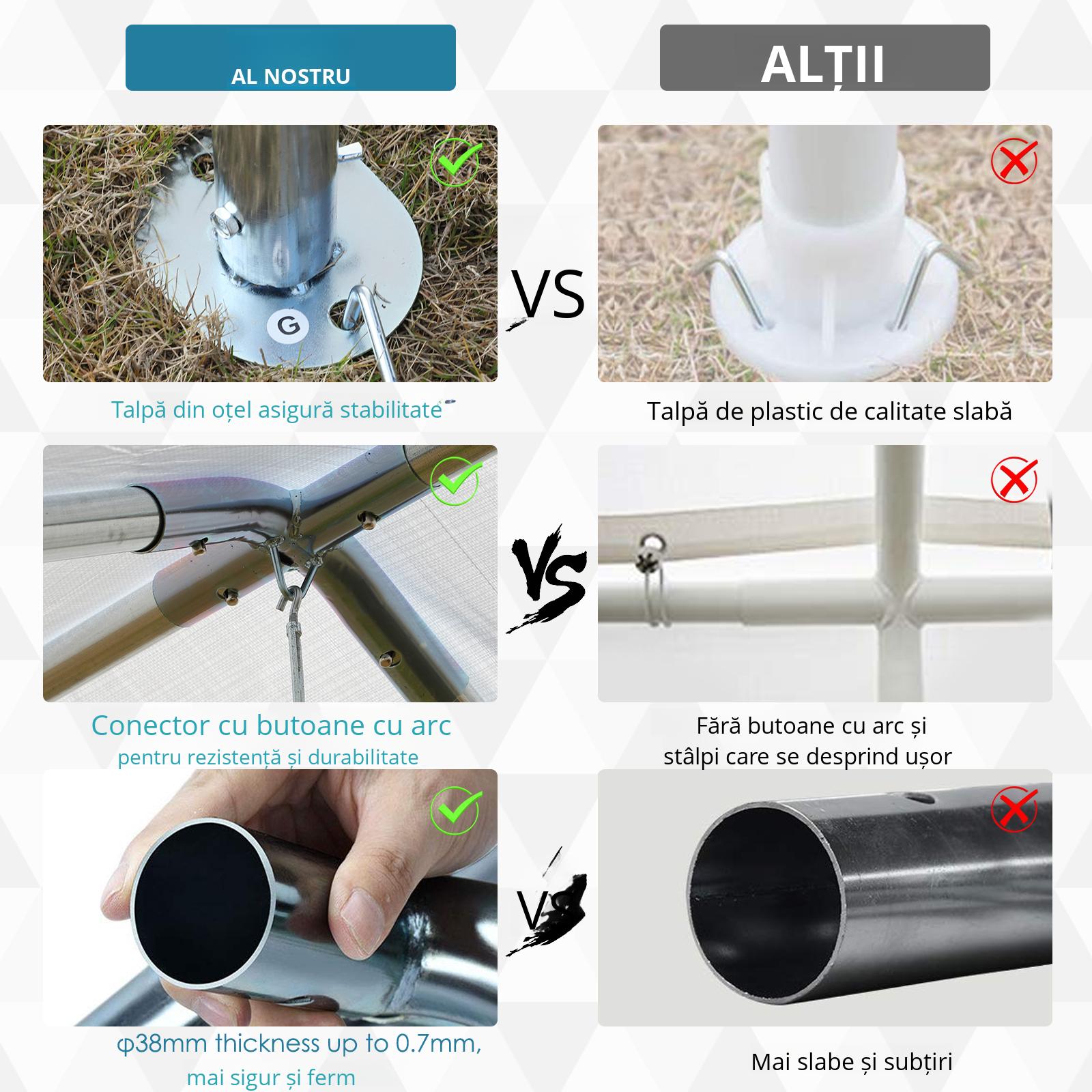 AL NOSTRU

ALȚII

G

VS

Talpă din oțel asigură stabilitate

Talpă de plastic de calitate slabă

VS

Conector cu butoane cu arc
pentru rezistență și durabilitate

Fără butoane cu arc și stâlpi care se desprind ușor

VS

φ38mm thickness up to 0.7mm, mai sigur și ferm

Mai slabe și subțiri