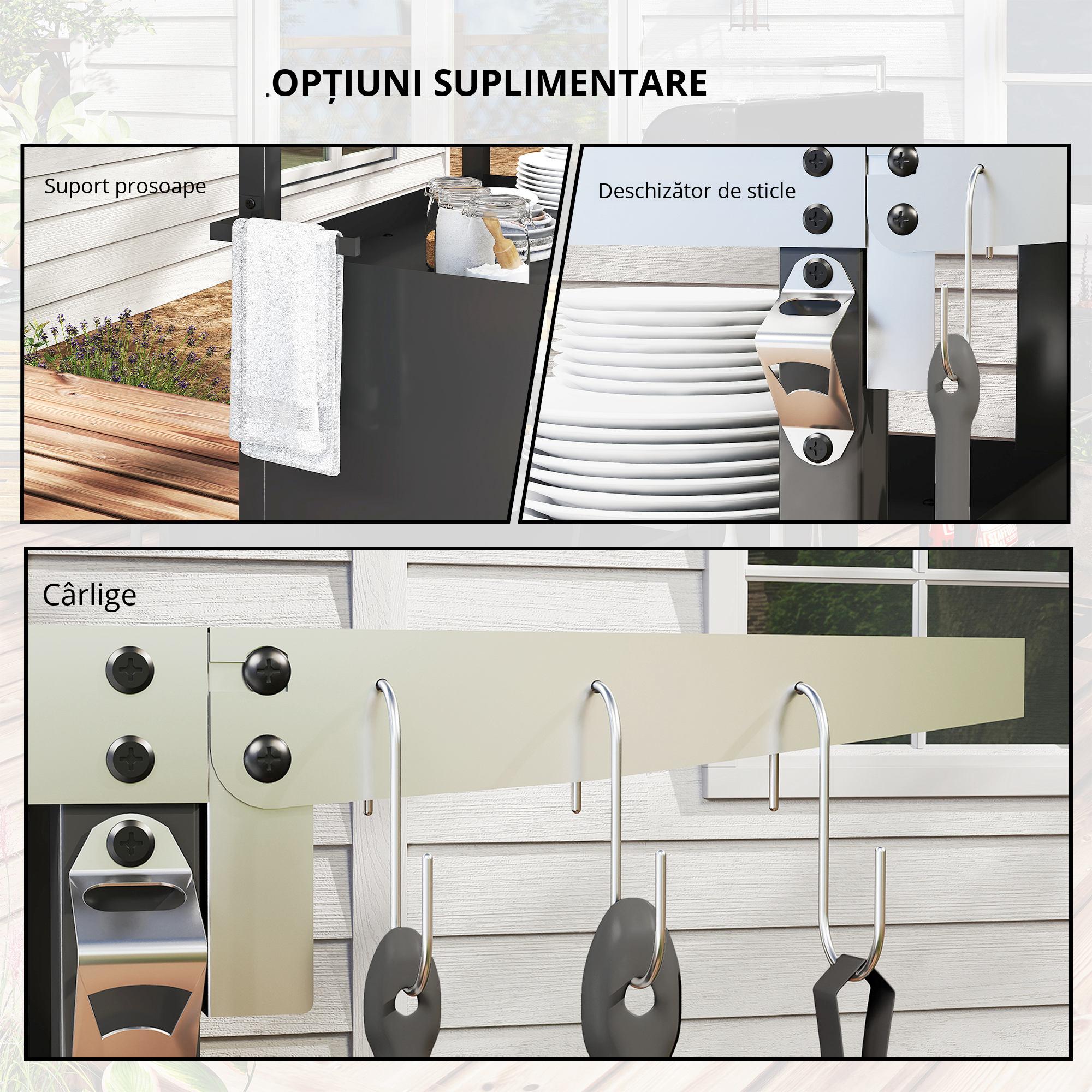 .OPȚIUNI SUPLIMENTARE

Suport prosoape

Deschizător de sticle

Cârlige