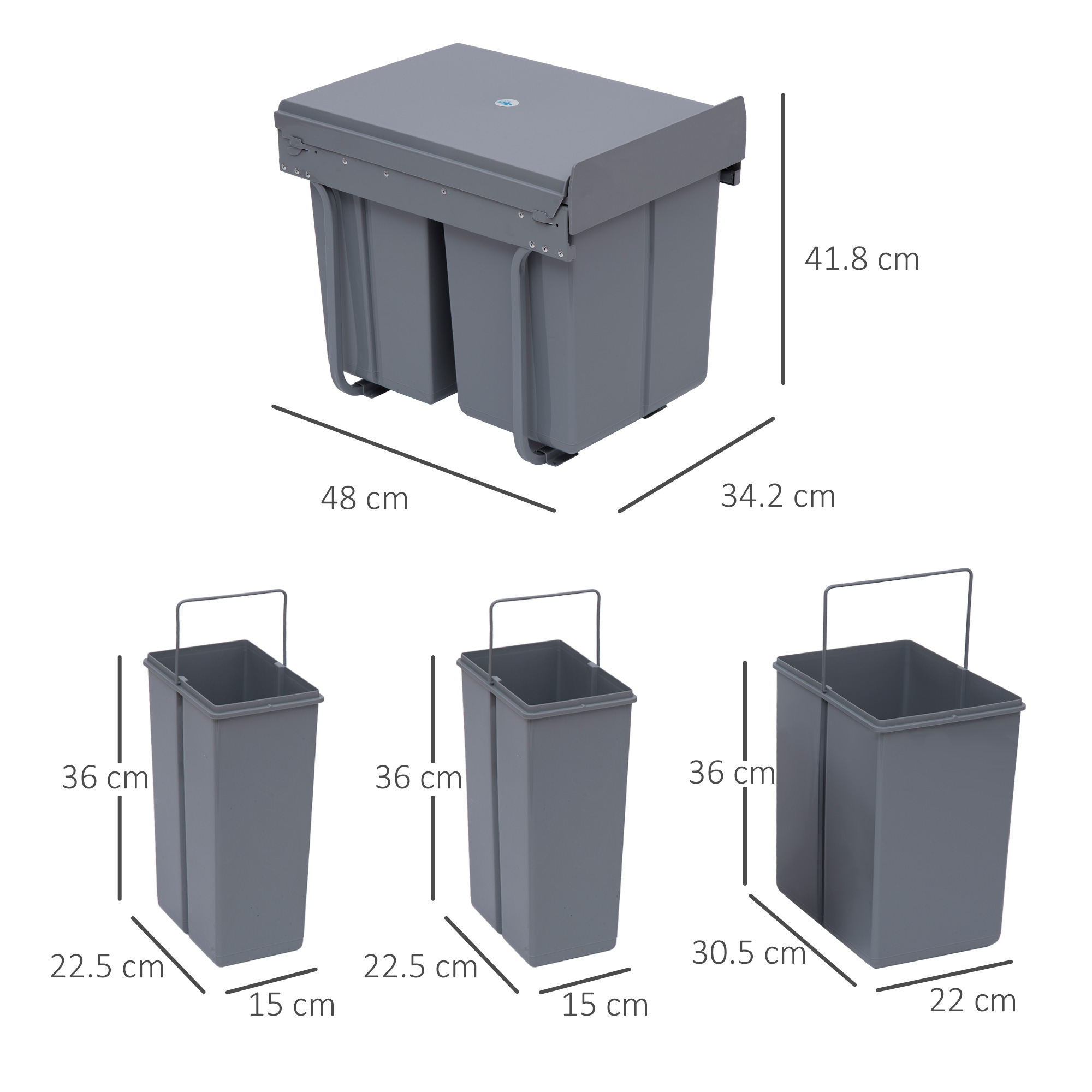 41.8 cm

48 cm

34.2 cm

36 cm

22.5 cm

15 cm

36 cm

22.5 cm

15 cm

36 cm

30.5 cm

22 cm