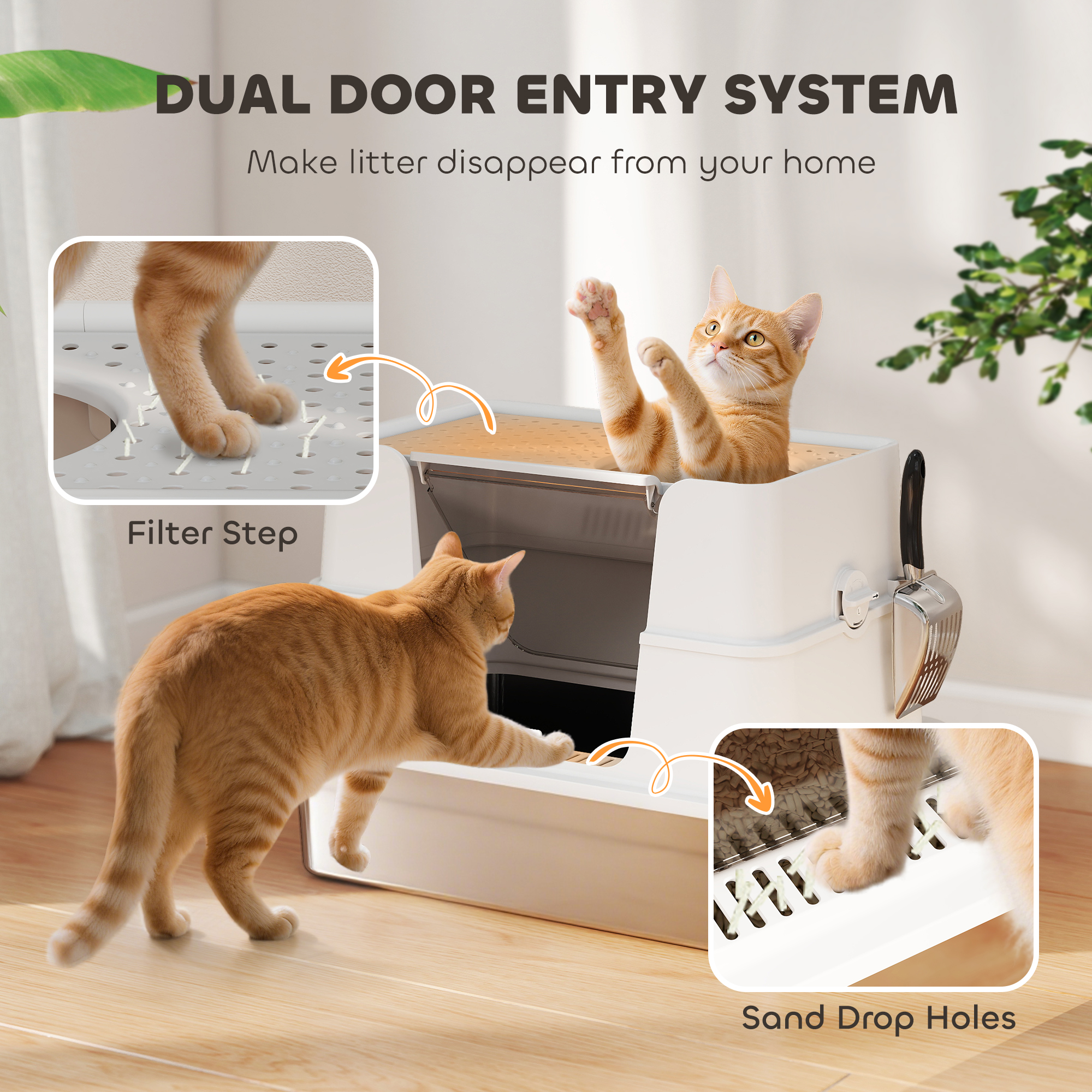 DUAL DOOR ENTRY SYSTEM

Make litter disappear from your home

Filter Step

Sand Drop Holes