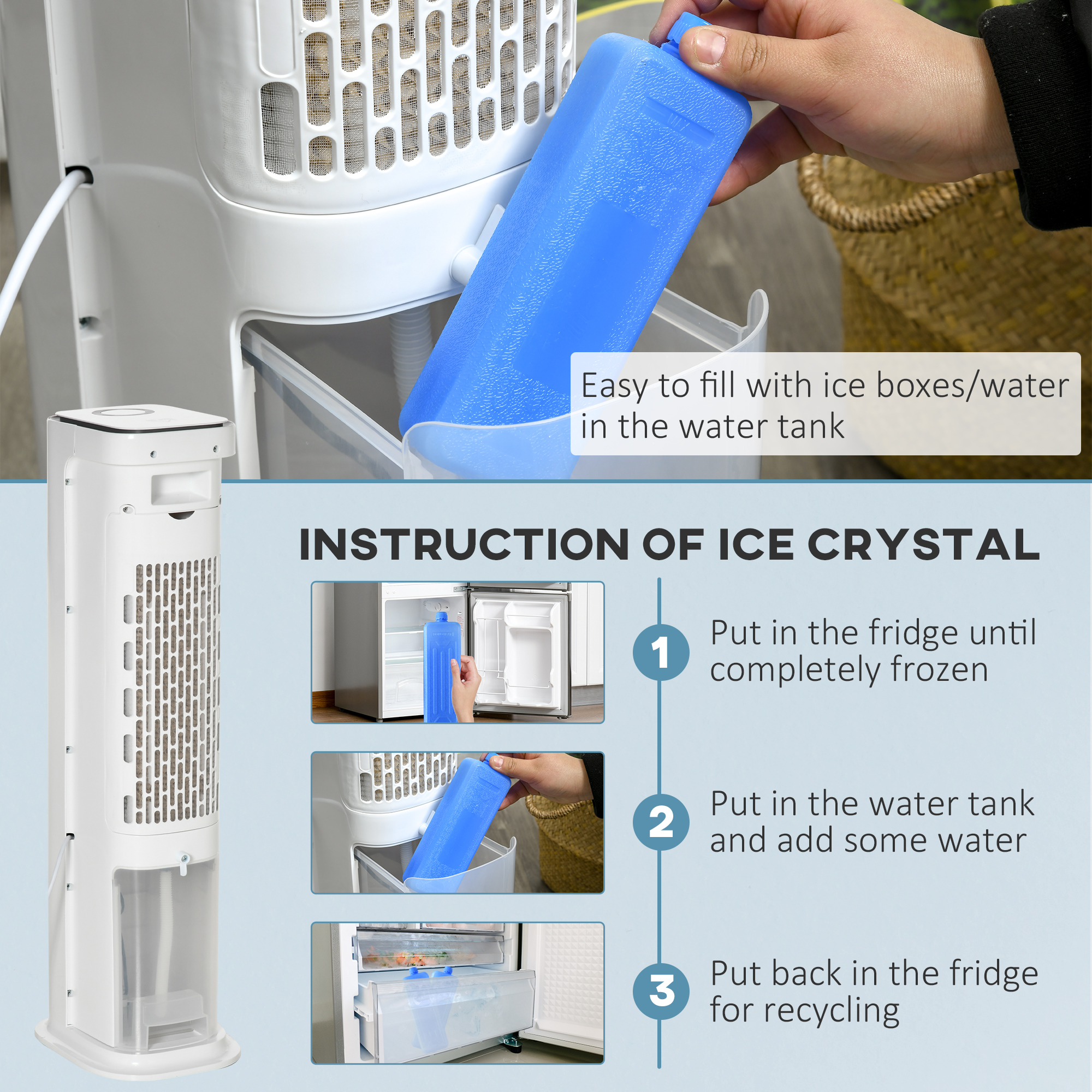 Easy to fill with ice boxes/water in the water tank

INSTRUCTION OF ICE CRYSTAL

1 Put in the fridge until completely frozen

2 Put in the water tank and add some water

3 Put back in the fridge for recycling