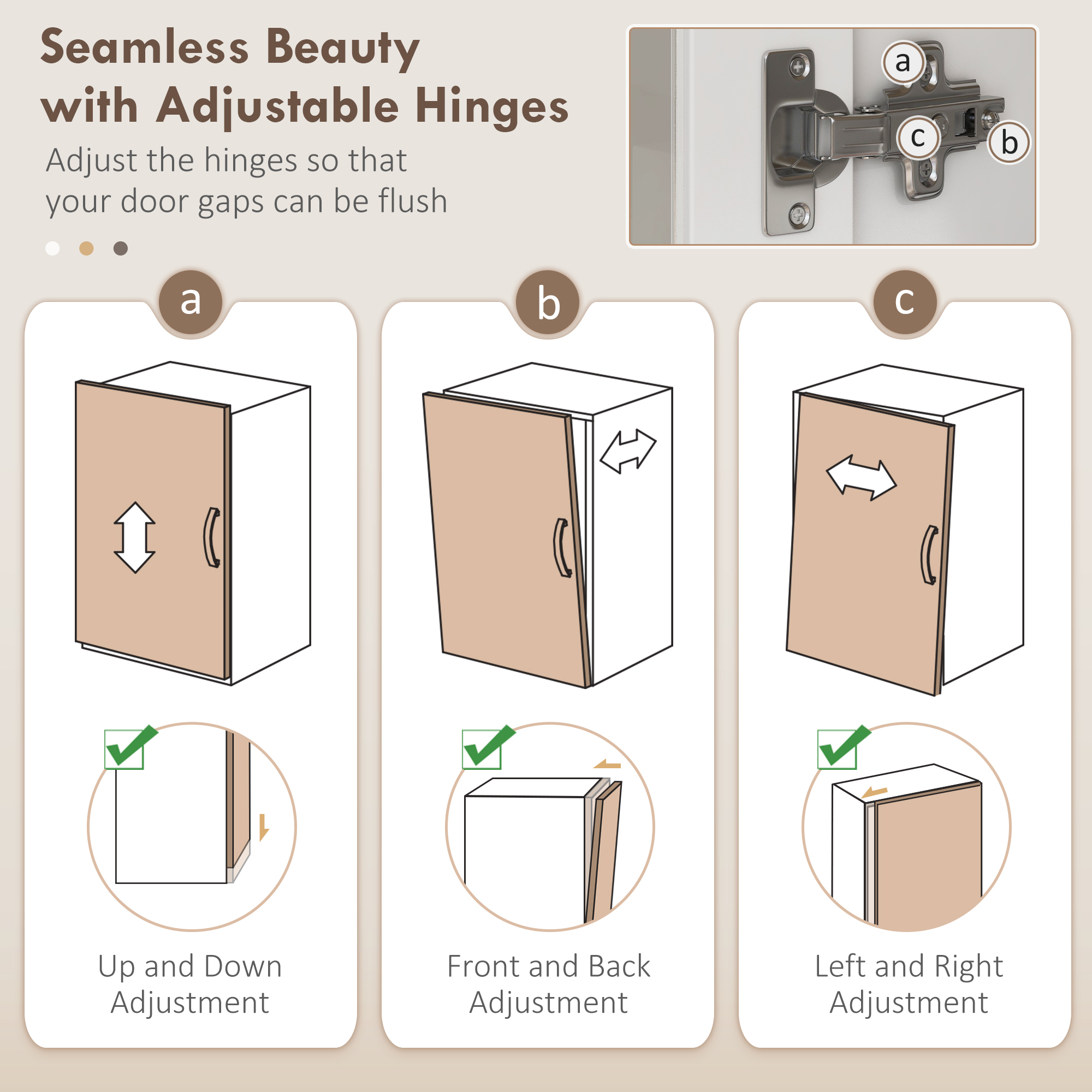 Seamless Beauty with Adjustable Hinges

Adjust the hinges so that your door gaps can be flush

a
c
b

a

Up and Down Adjustment

b

Front and Back Adjustment

c

Left and Right Adjustment