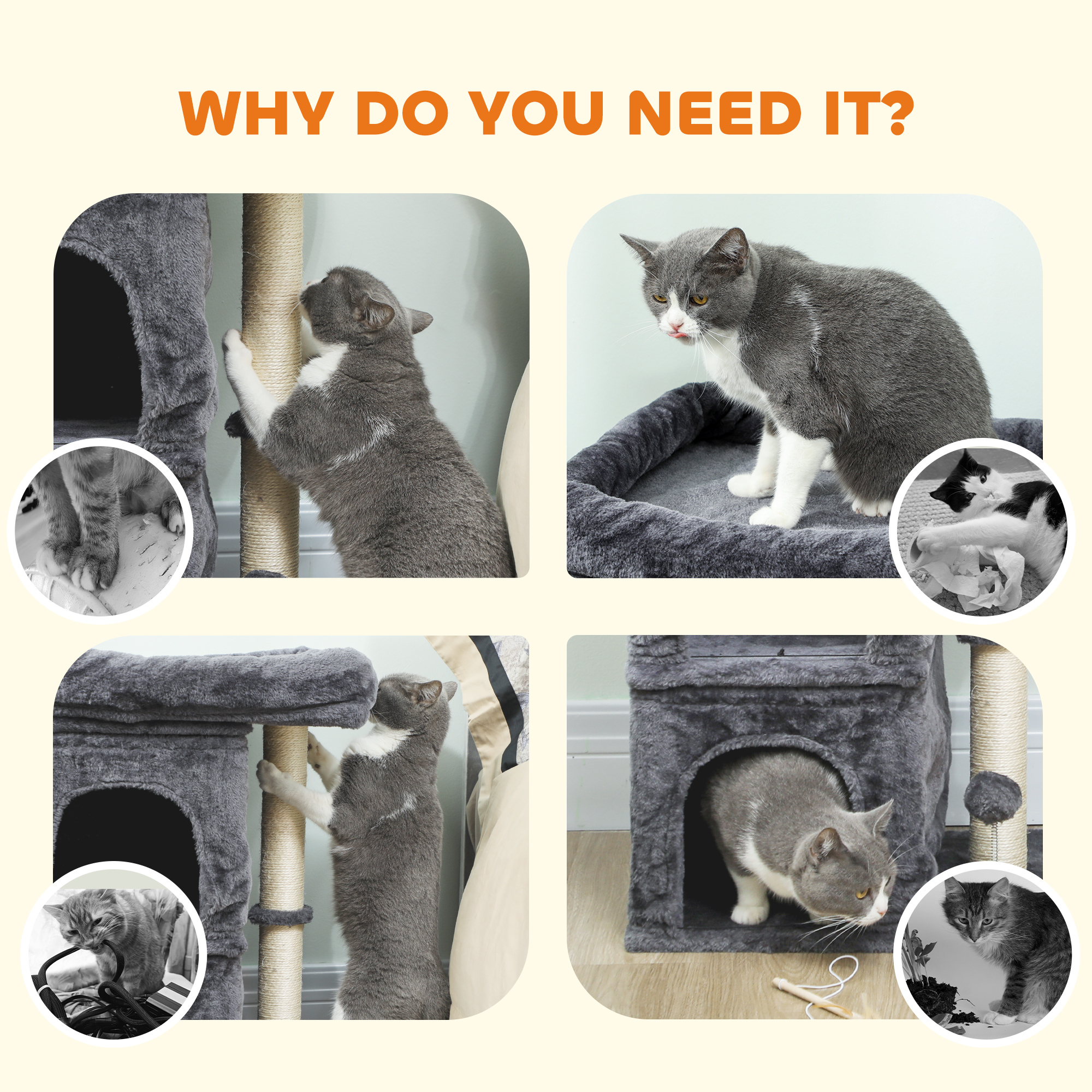 WHY DO YOU NEED IT?