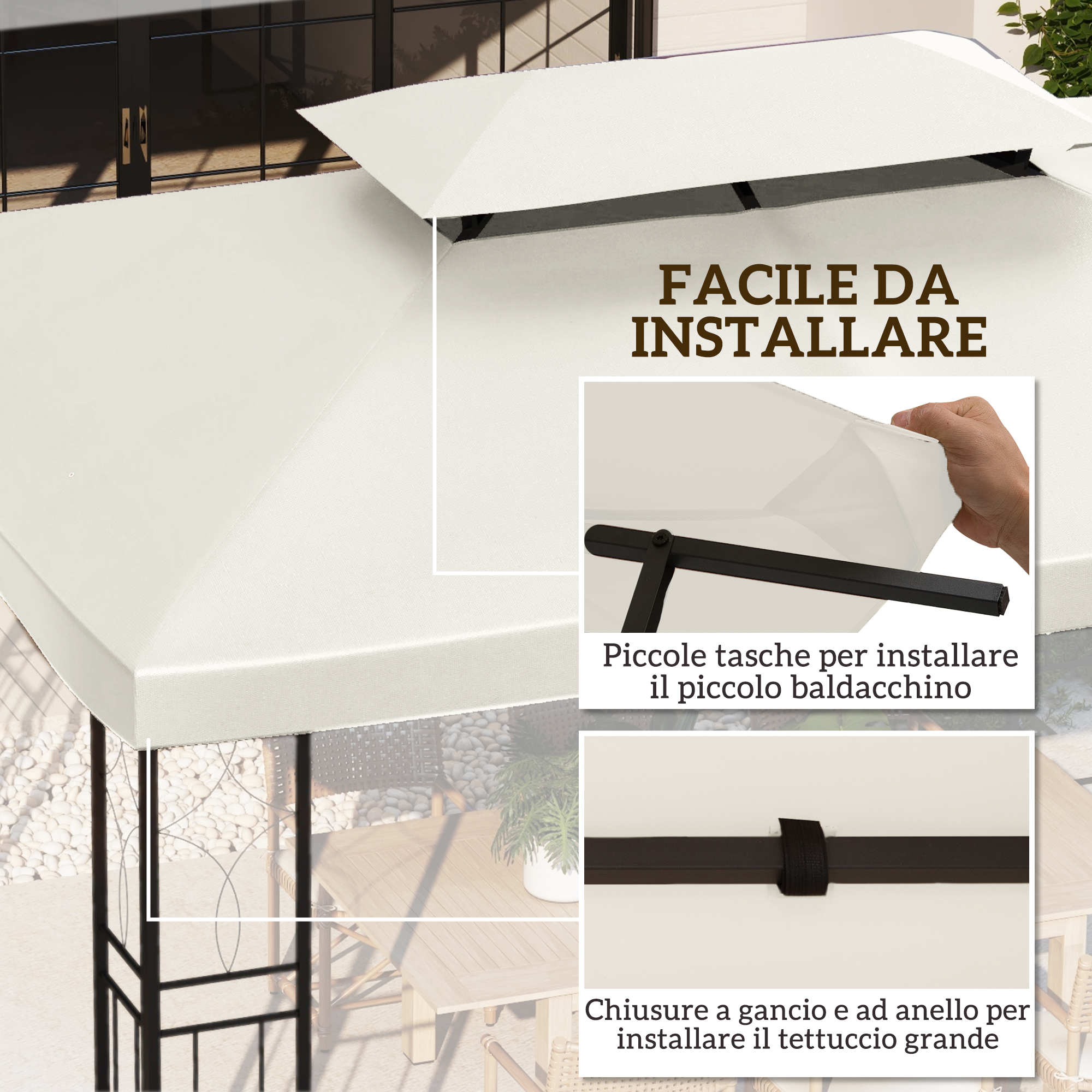 FACILE DA INSTALLARE

Piccole tasche per installare il piccolo baldacchino

Chiusure a gancio e ad anello per installare il tettuccio grande