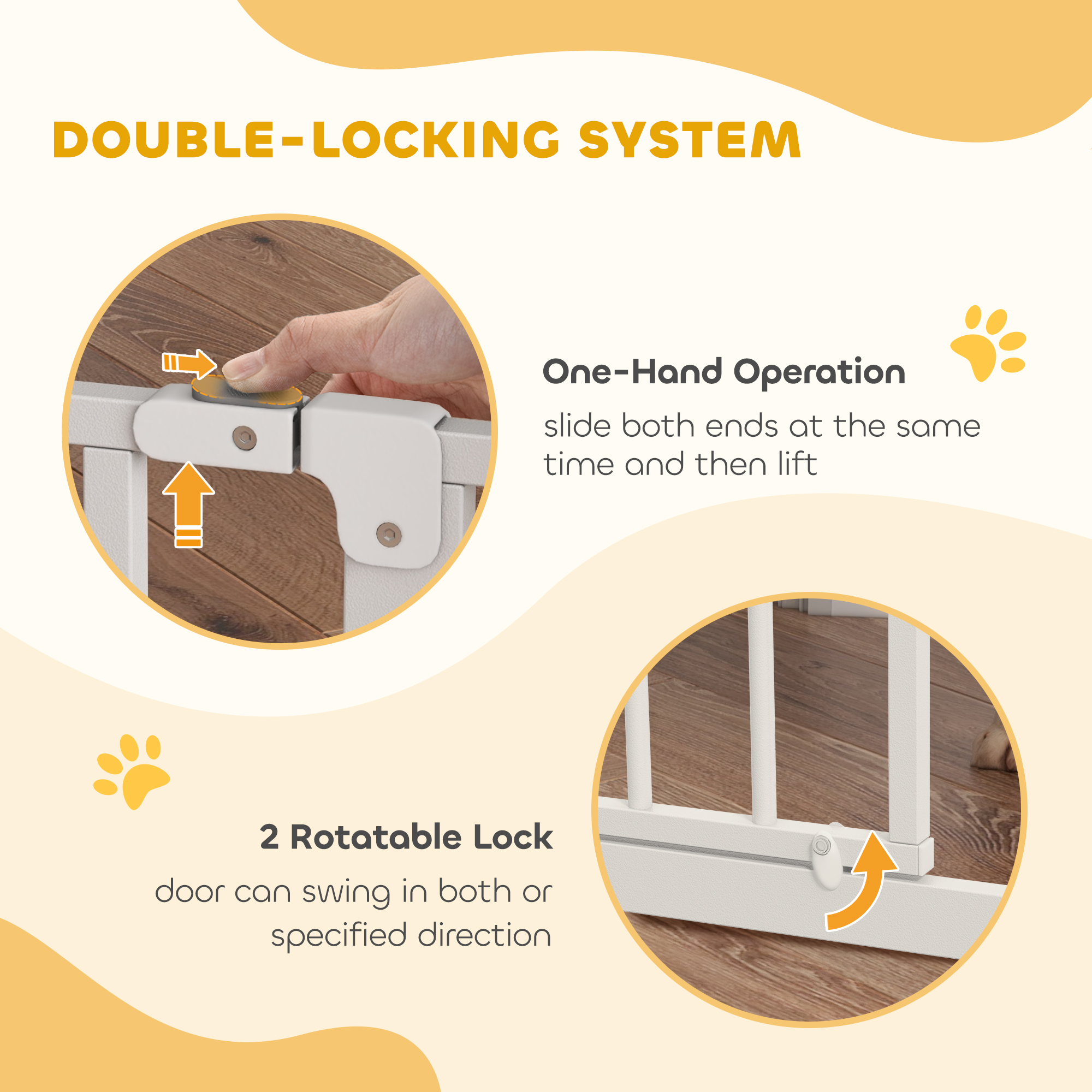 DOUBLE-LOCKING SYSTEM

One-Hand Operation

slide both ends at the same time and then lift

2 Rotatable Lock

door can swing in both or specified direction