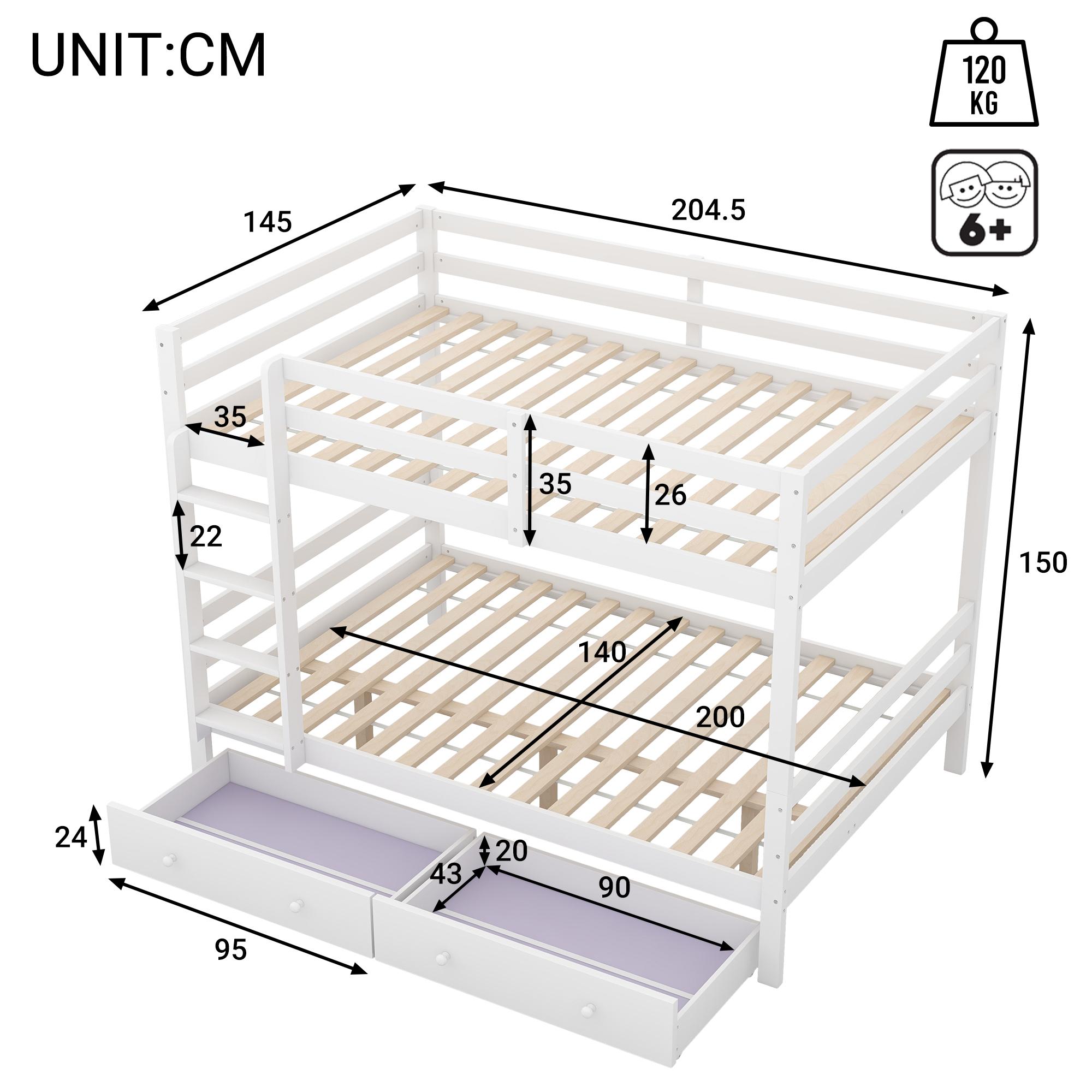 UNIT:CM

120 KG

6+

145

204.5

35

35

26

22

150

140

200

24

20

43

90

95