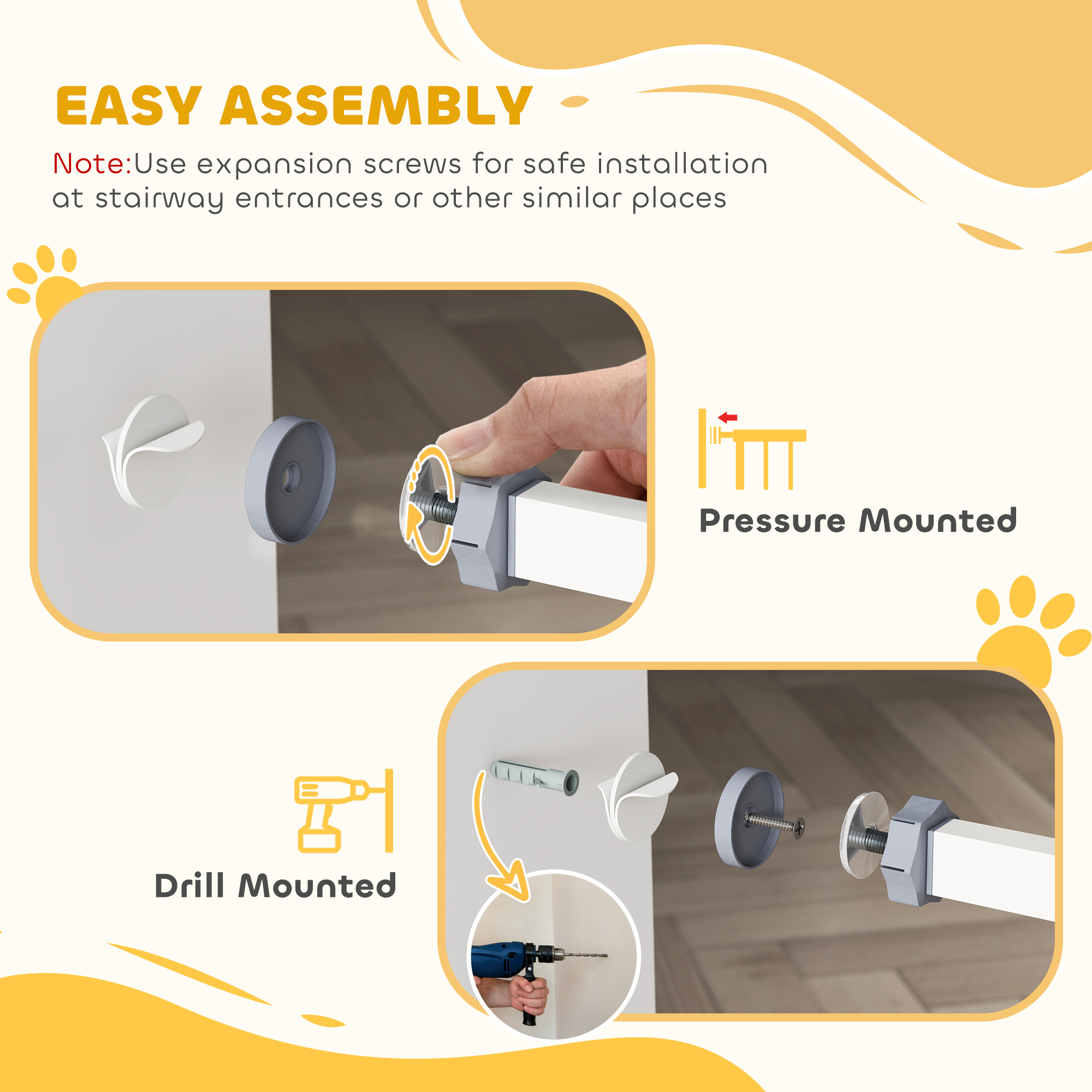 EASY ASSEMBLY

Note:Use expansion screws for safe installation at stairway entrances or other similar places

Pressure Mounted

Drill Mounted