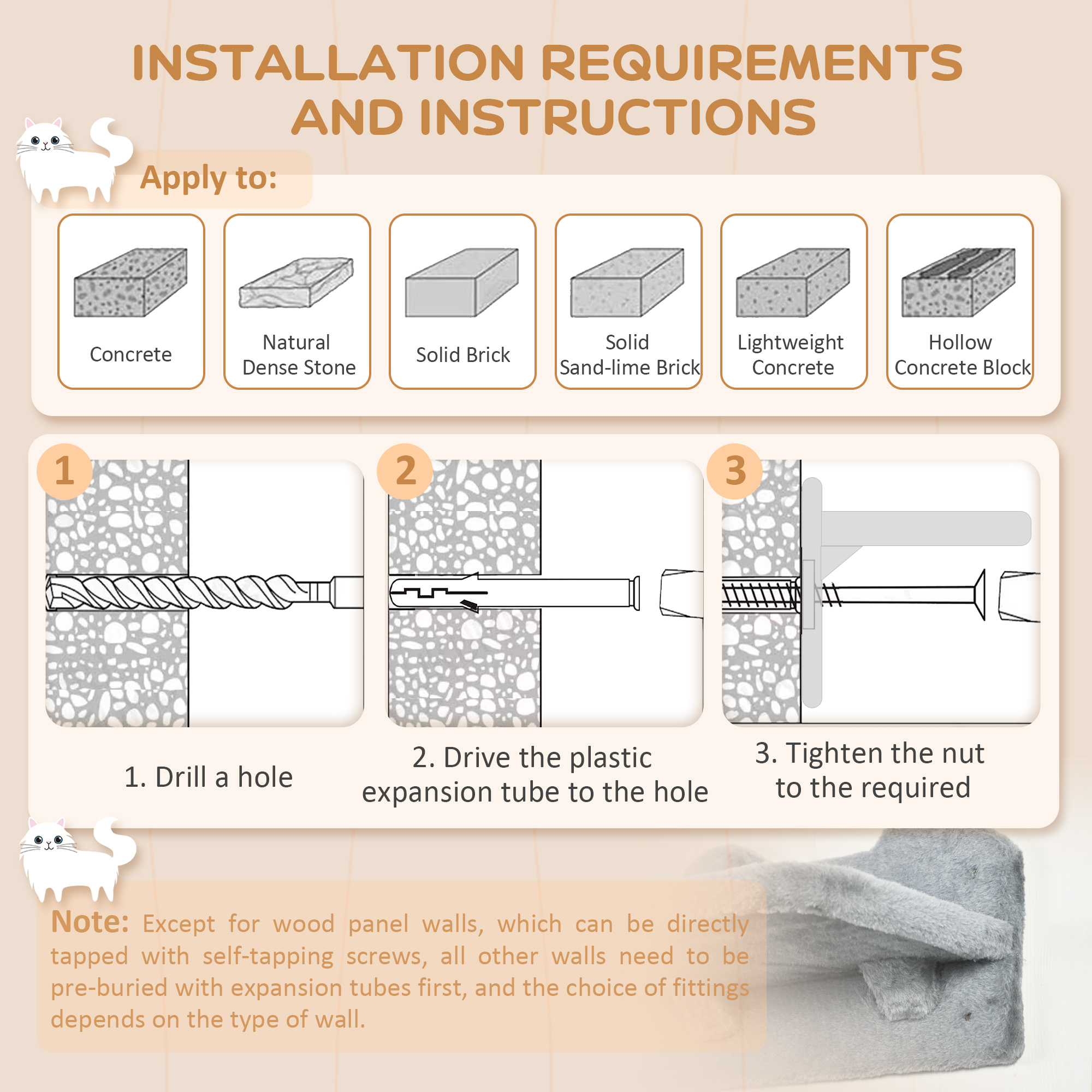 INSTALLATION REQUIREMENTS AND INSTRUCTIONS

Apply to:

Concrete

Natural Dense Stone

Solid Brick

Solid Sand-lime Brick

Lightweight Concrete

Hollow Concrete Block

1

2

3

1. Drill a hole

2. Drive the plastic expansion tube to the hole

3. Tighten the nut to the required

Note: Except for wood panel walls, which can be directly tapped with self-tapping screws, all other walls need to be pre-buried with expansion tubes first, and the choice of fittings depends on the type of wall.