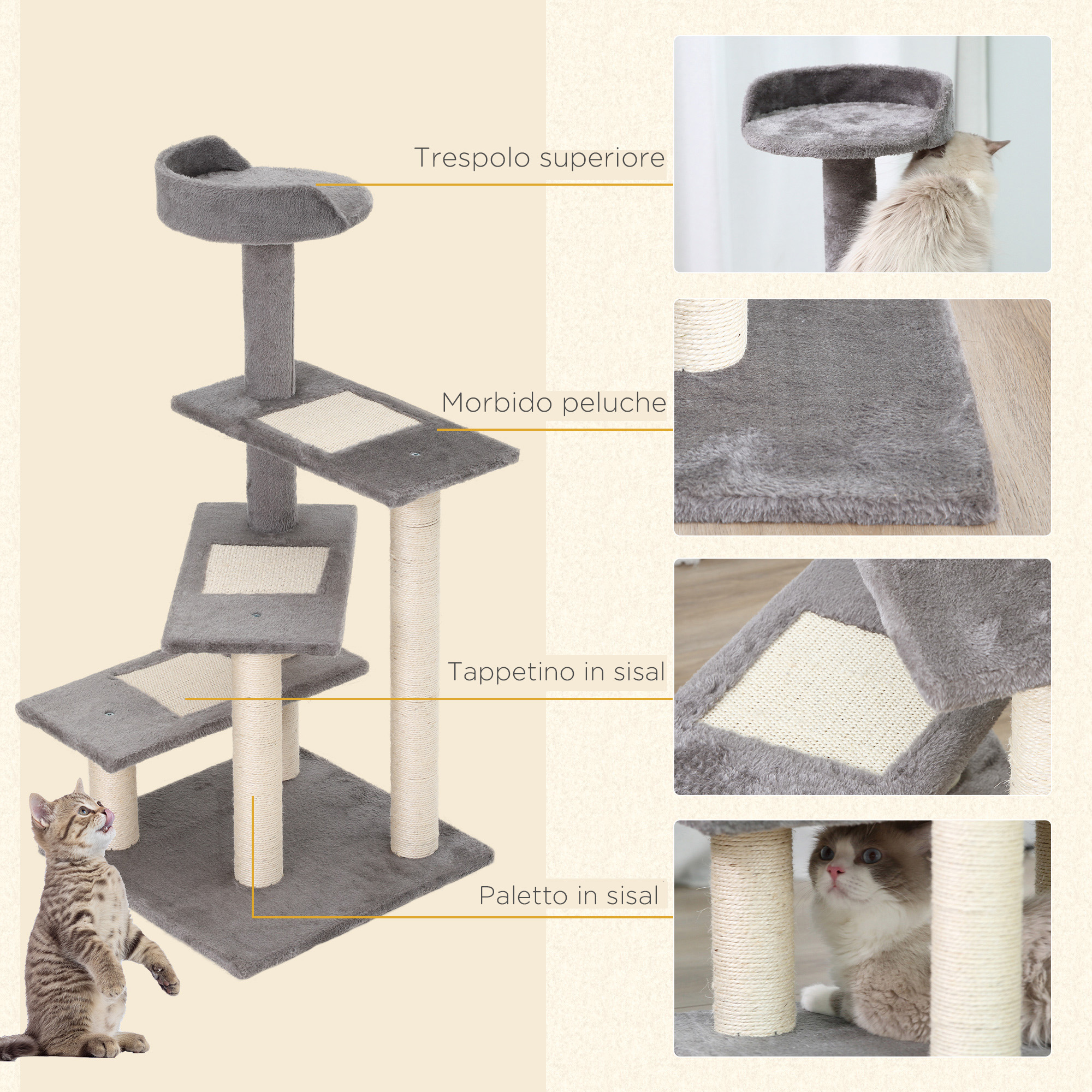 Trespolo superiore

Morbido peluche

Tappetino in sisal

Paletto in sisal