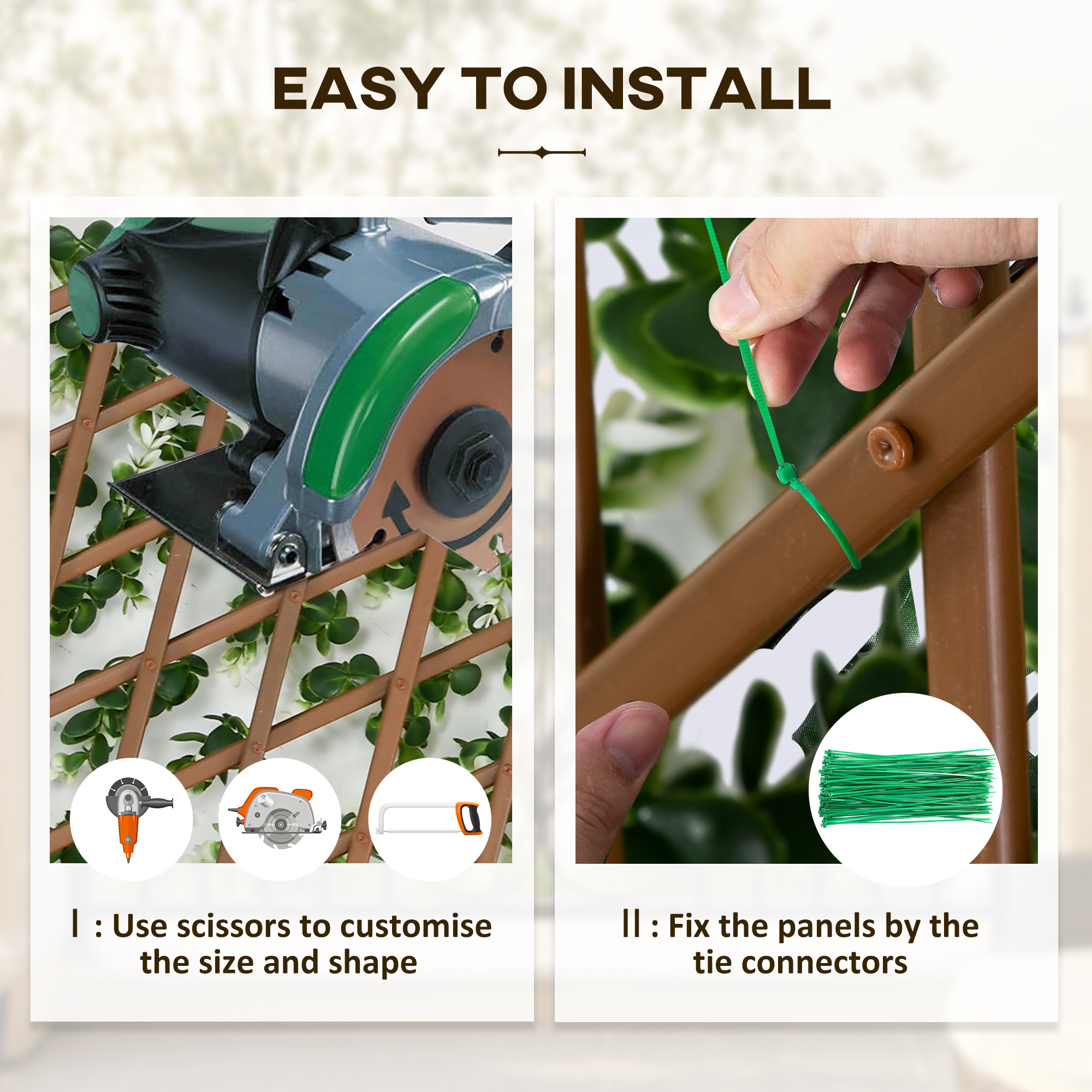 EASY TO INSTALL

Ⅰ : Use scissors to customise the size and shape

Ⅱ : Fix the panels by the tie connectors