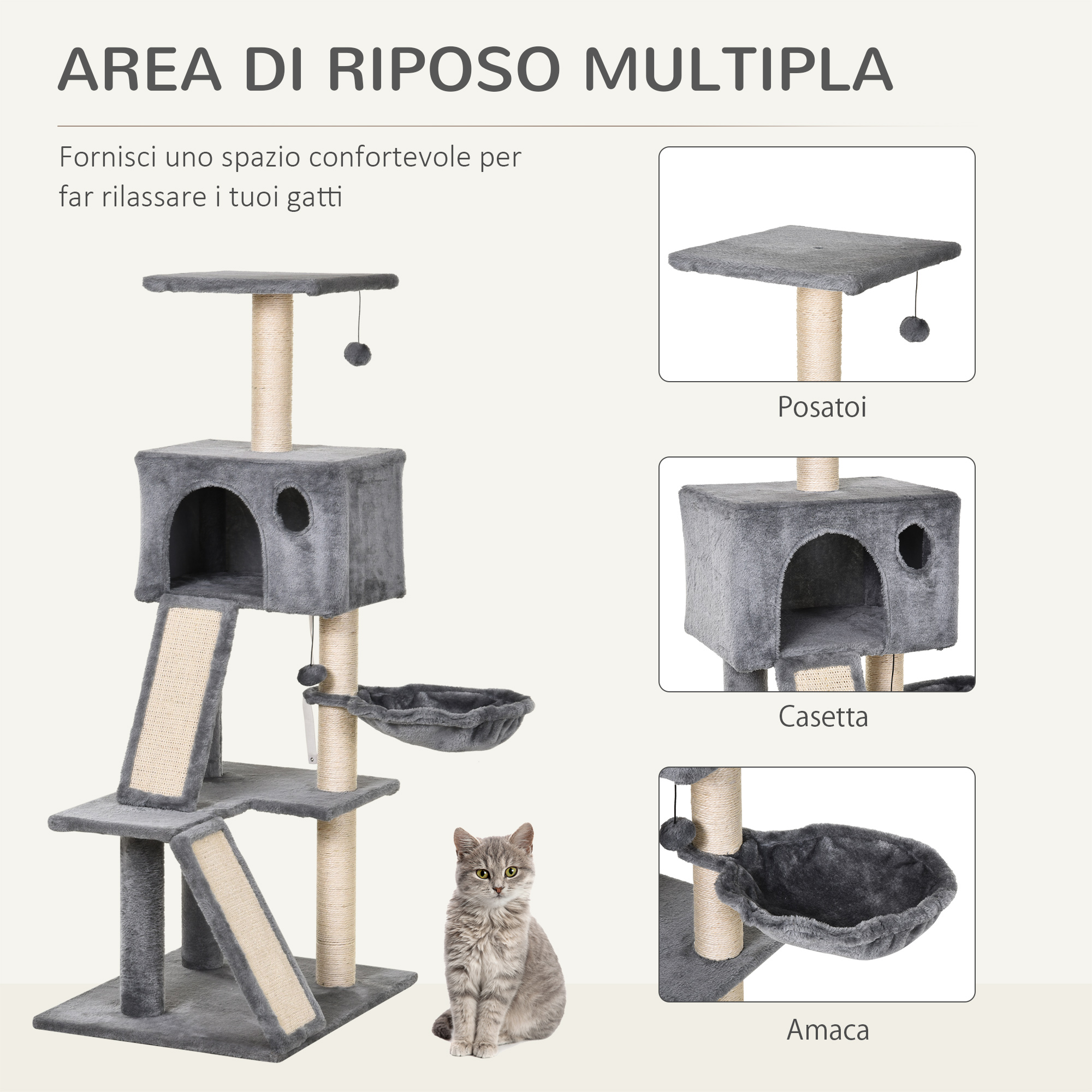 AREA DI RIPOSO MULTIPLA

Fornisci uno spazio confortevole per far rilassare i tuoi gatti

Posatoi

Casetta

Amaca