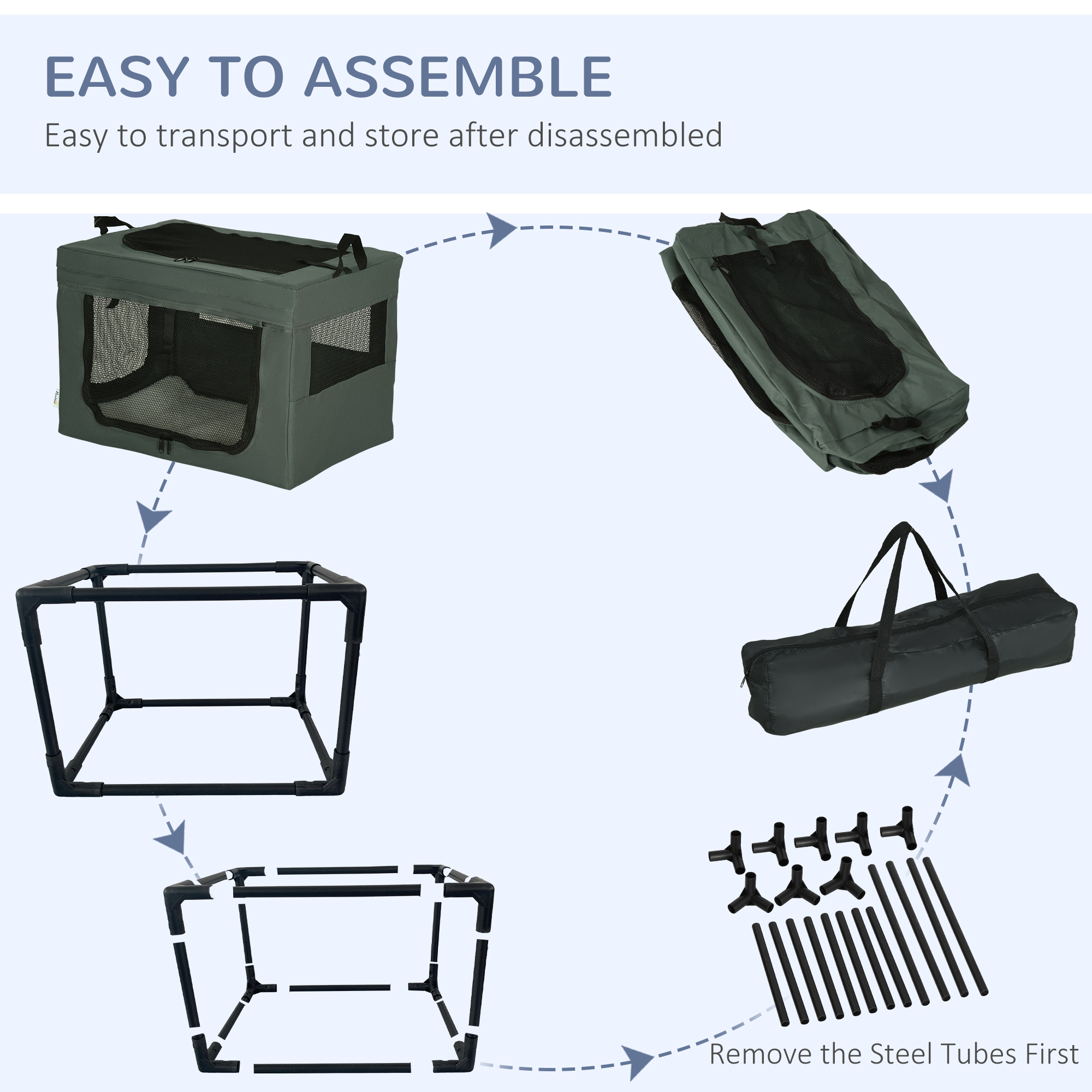 EASY TO ASSEMBLE

Easy to transport and store after disassembled

Remove the Steel Tubes First