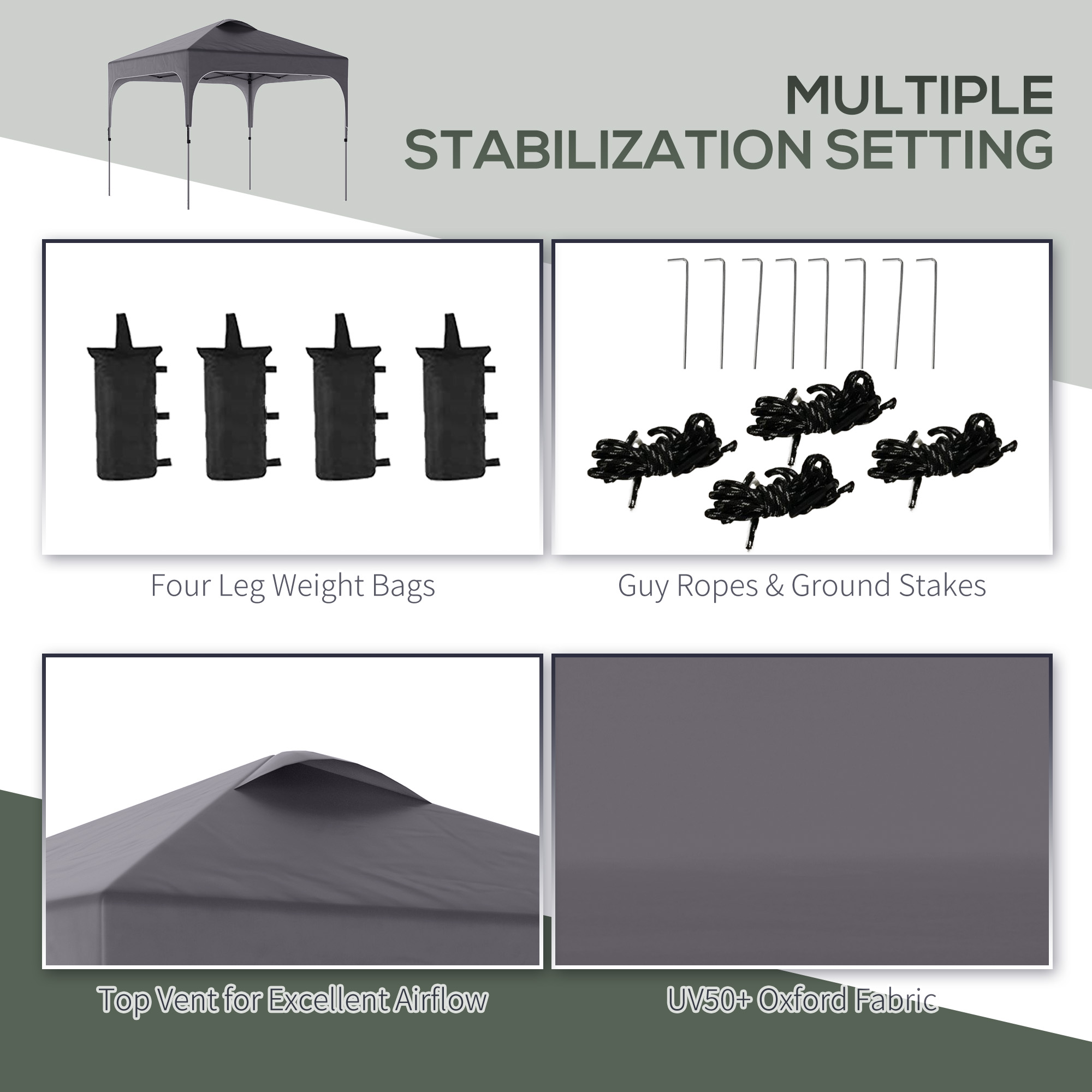 MULTIPLE
STABILIZATION SETTING

Four Leg Weight Bags

Guy Ropes & Ground Stakes

Top Vent for Excellent Airflow

UV50+ Oxford Fabric