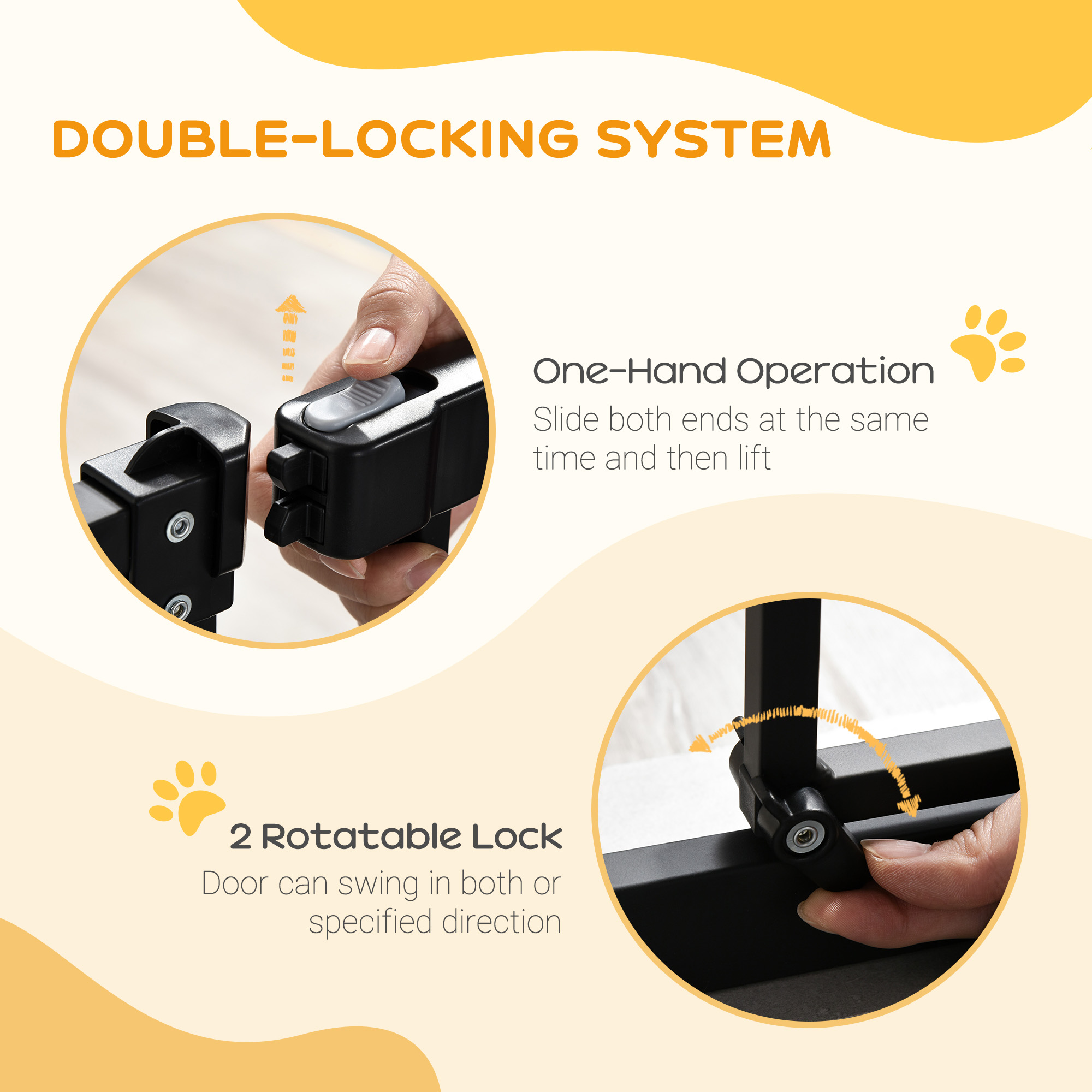 DOUBLE-LOCKING SYSTEM

One-Hand Operation
Slide both ends at the same time and then lift

2 Rotatable Lock
Door can swing in both or specified direction