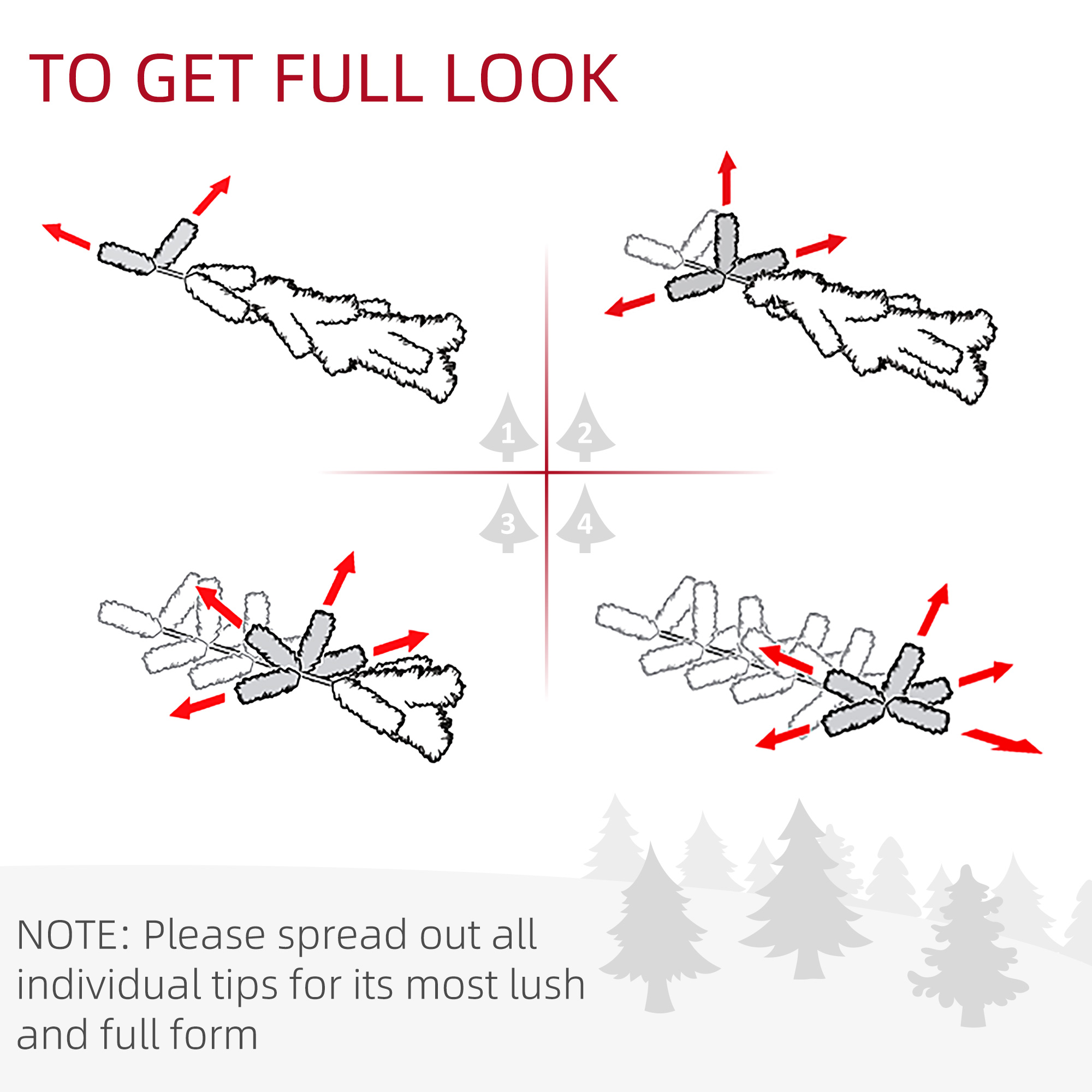 TO GET FULL LOOK

1

2

3

4

NOTE: Please spread out all individual tips for its most lush and full form