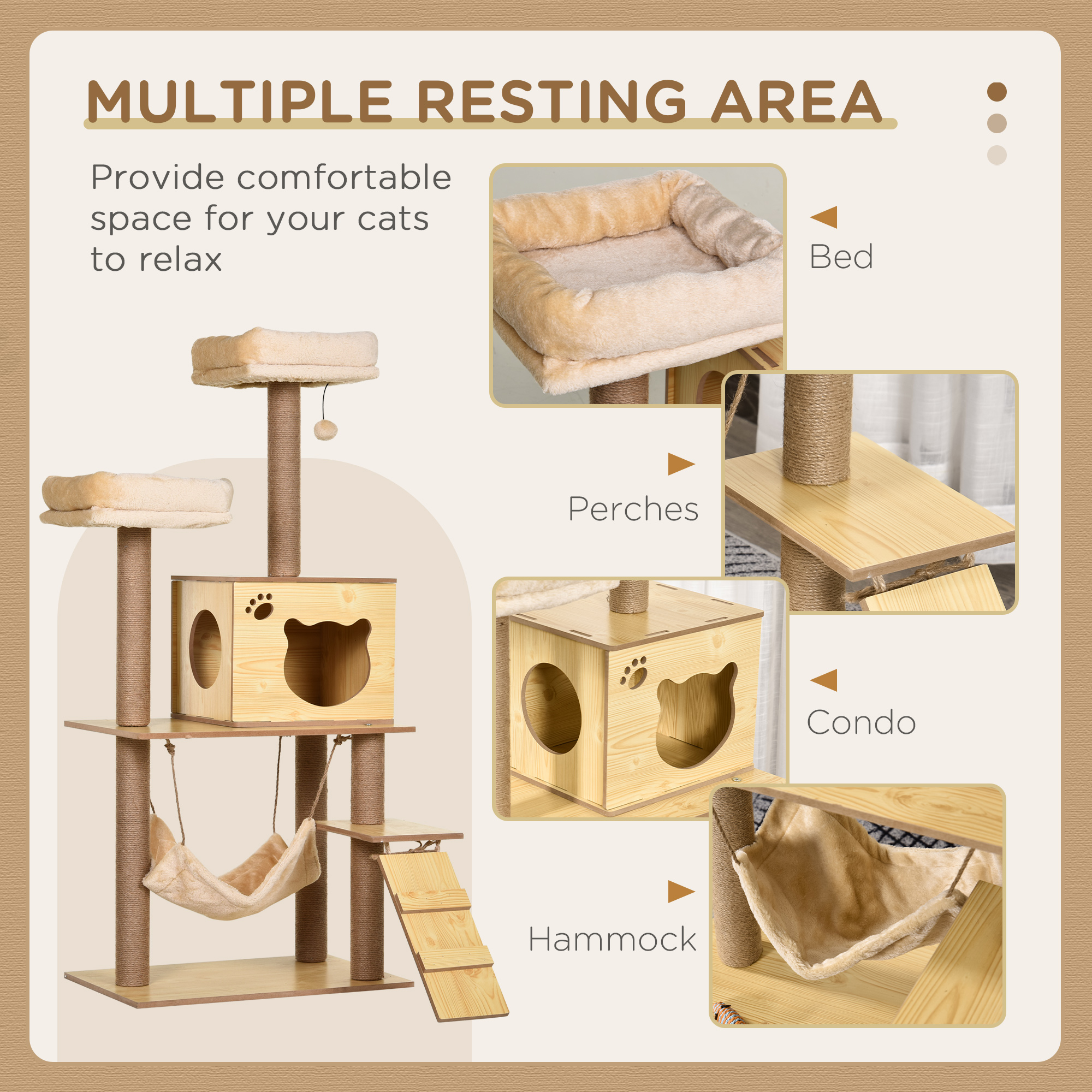 MULTIPLE RESTING AREA

Provide comfortable space for your cats to relax

Bed

Perches

Condo

Hammock