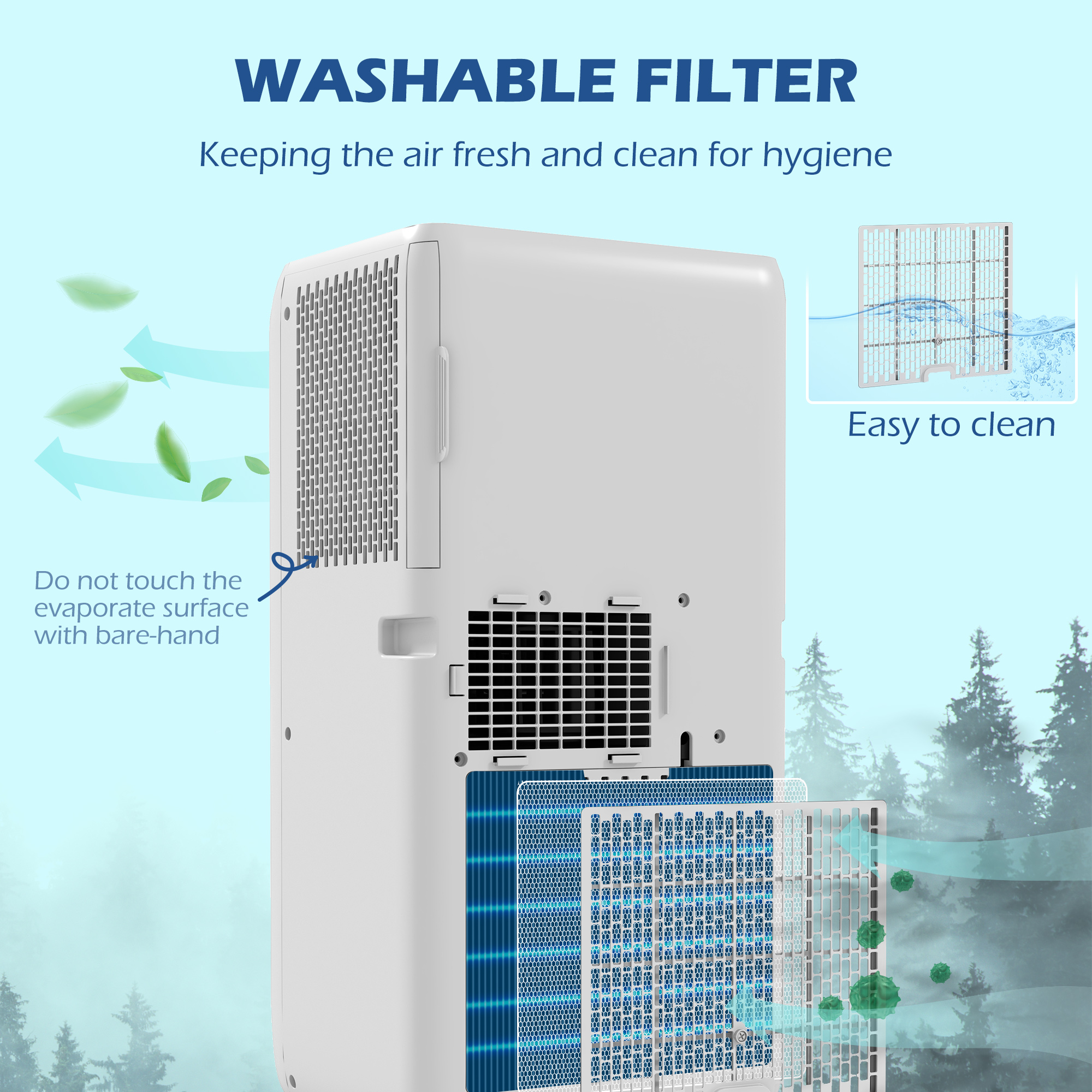 WASHABLE FILTER

Keeping the air fresh and clean for hygiene

Easy to clean

Do not touch the evaporate surface with bare-hand