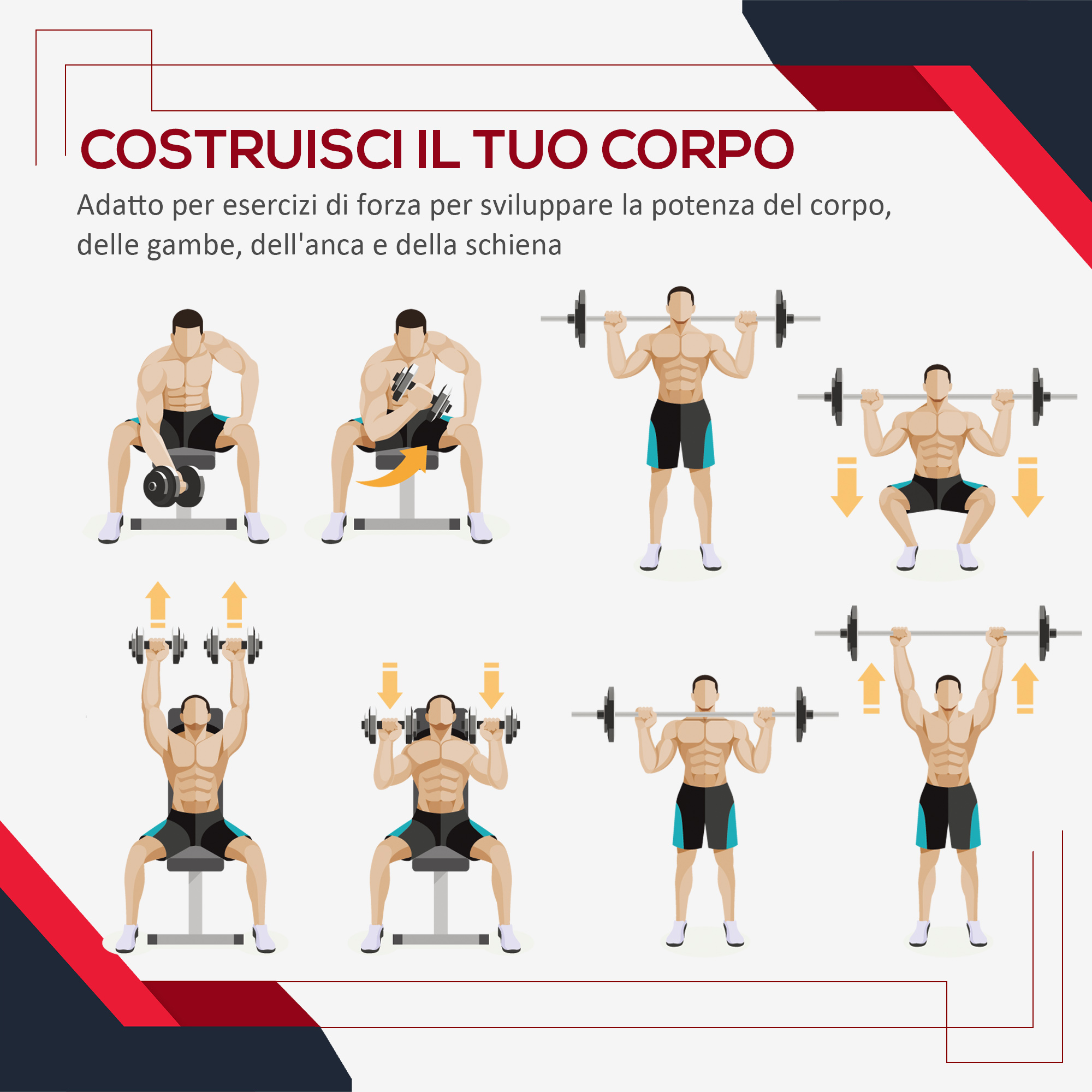 COSTRUISCI IL TUO CORPO

Adatto per esercizi di forza per sviluppare la potenza del corpo, delle gambe, dell'anca e della schiena