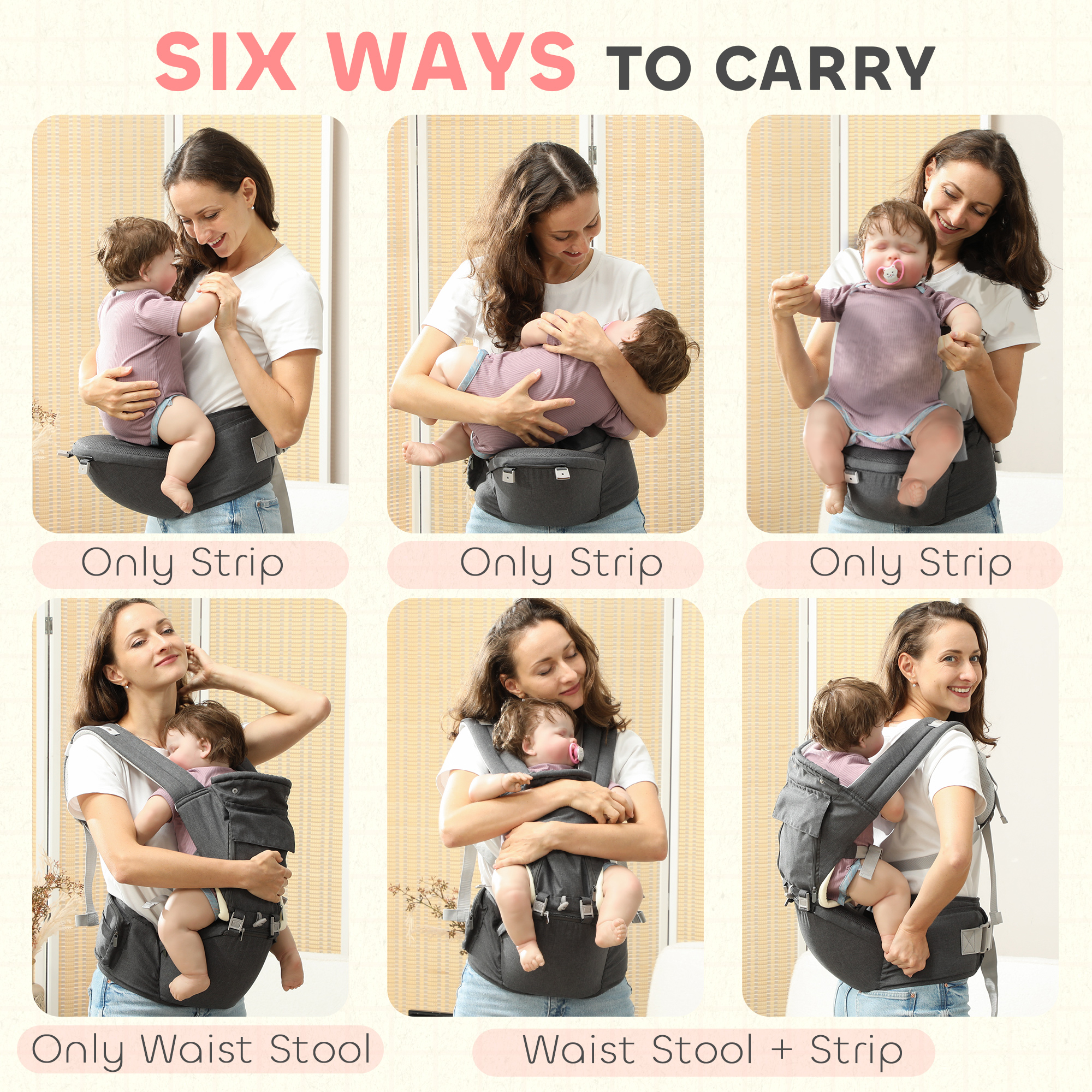 SIX WAYS TO CARRY

Only Strip

Only Strip

Only Strip

Only Waist Stool

Waist Stool + Strip