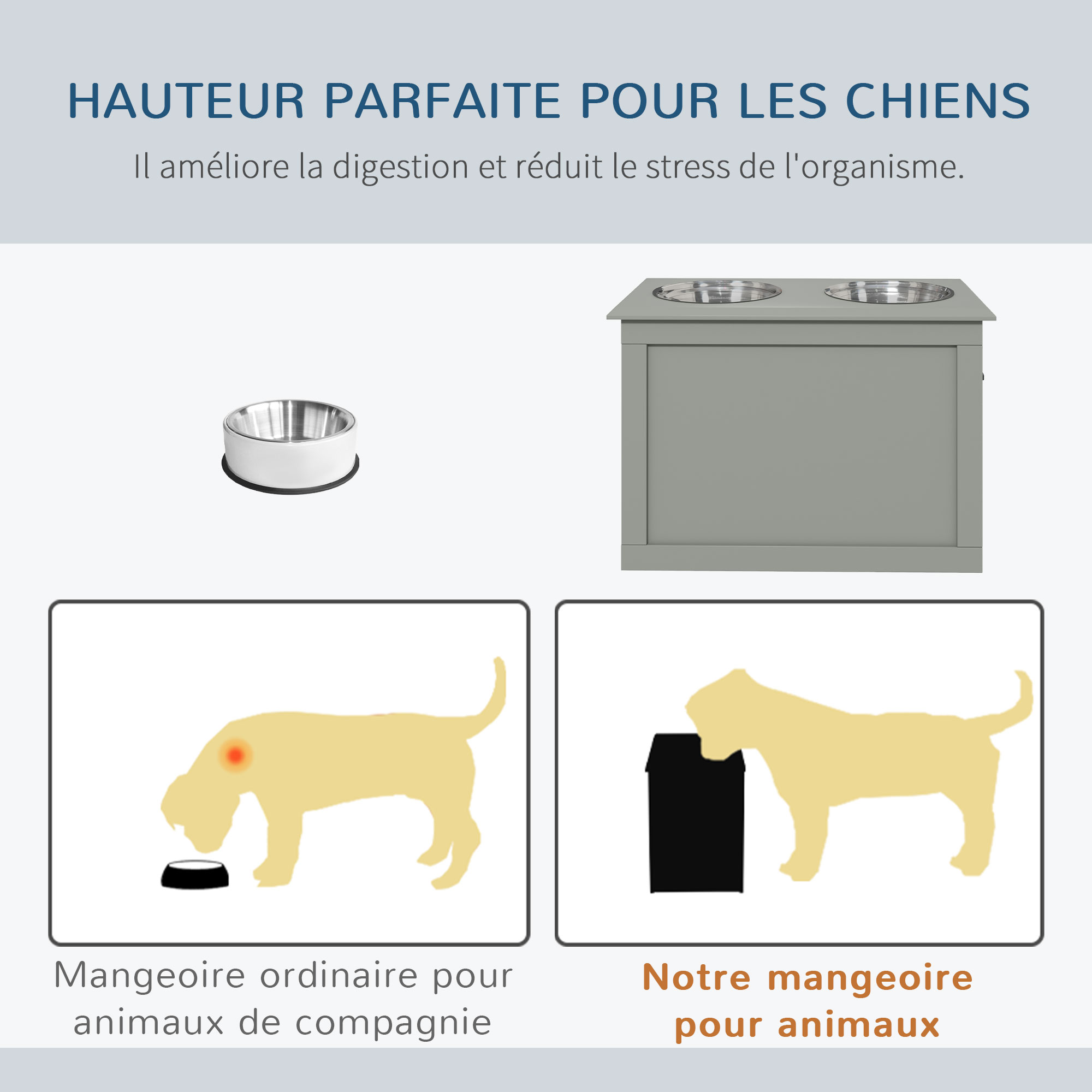 HAUTEUR PARFAITE POUR LES CHIENS

Il améliore la digestion et réduit le stress de l'organisme.

Mangeoire ordinaire pour animaux de compagnie

Notre mangeoire pour animaux