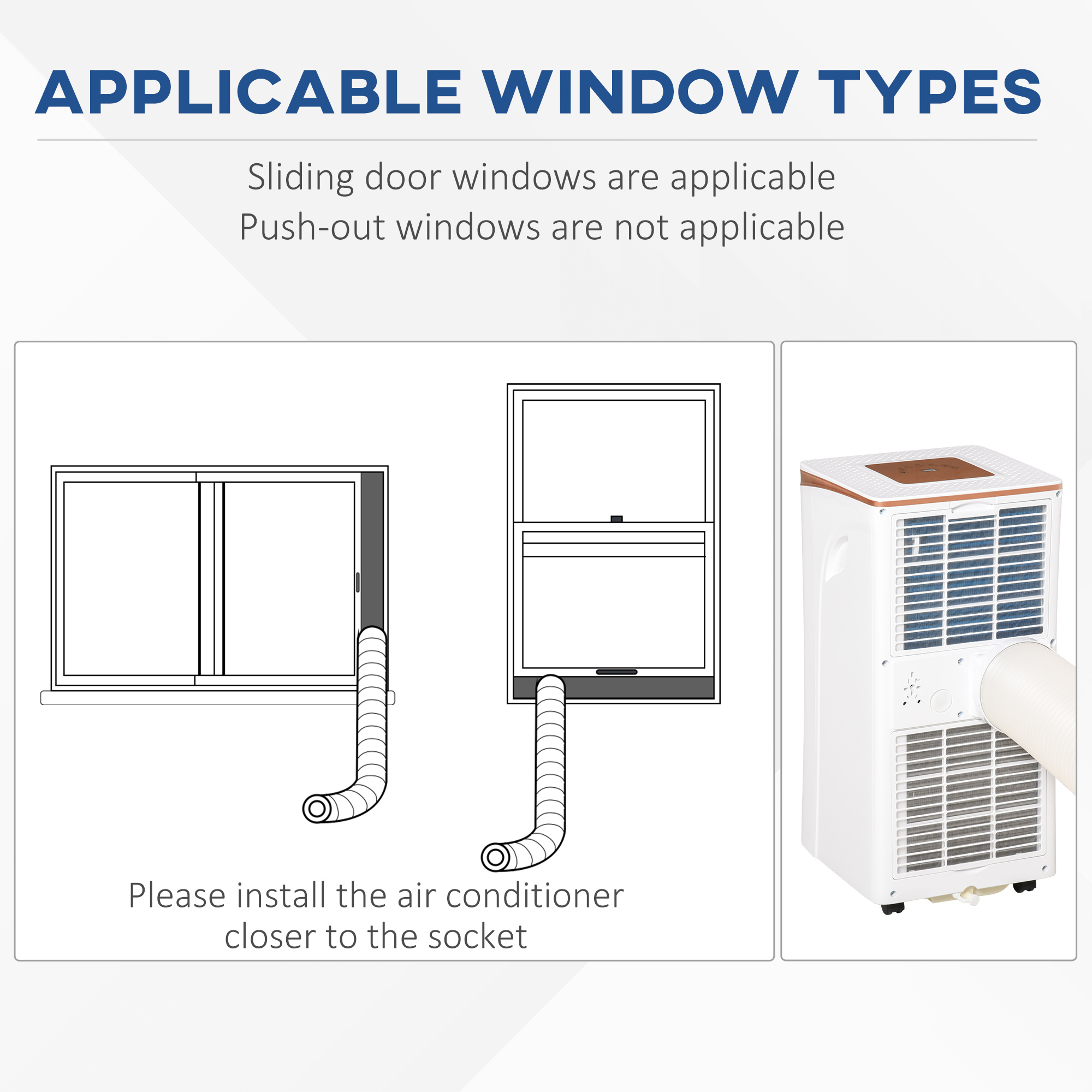 APPLICABLE WINDOW TYPES

Sliding door windows are applicable
Push-out windows are not applicable

Please install the air conditioner closer to the socket