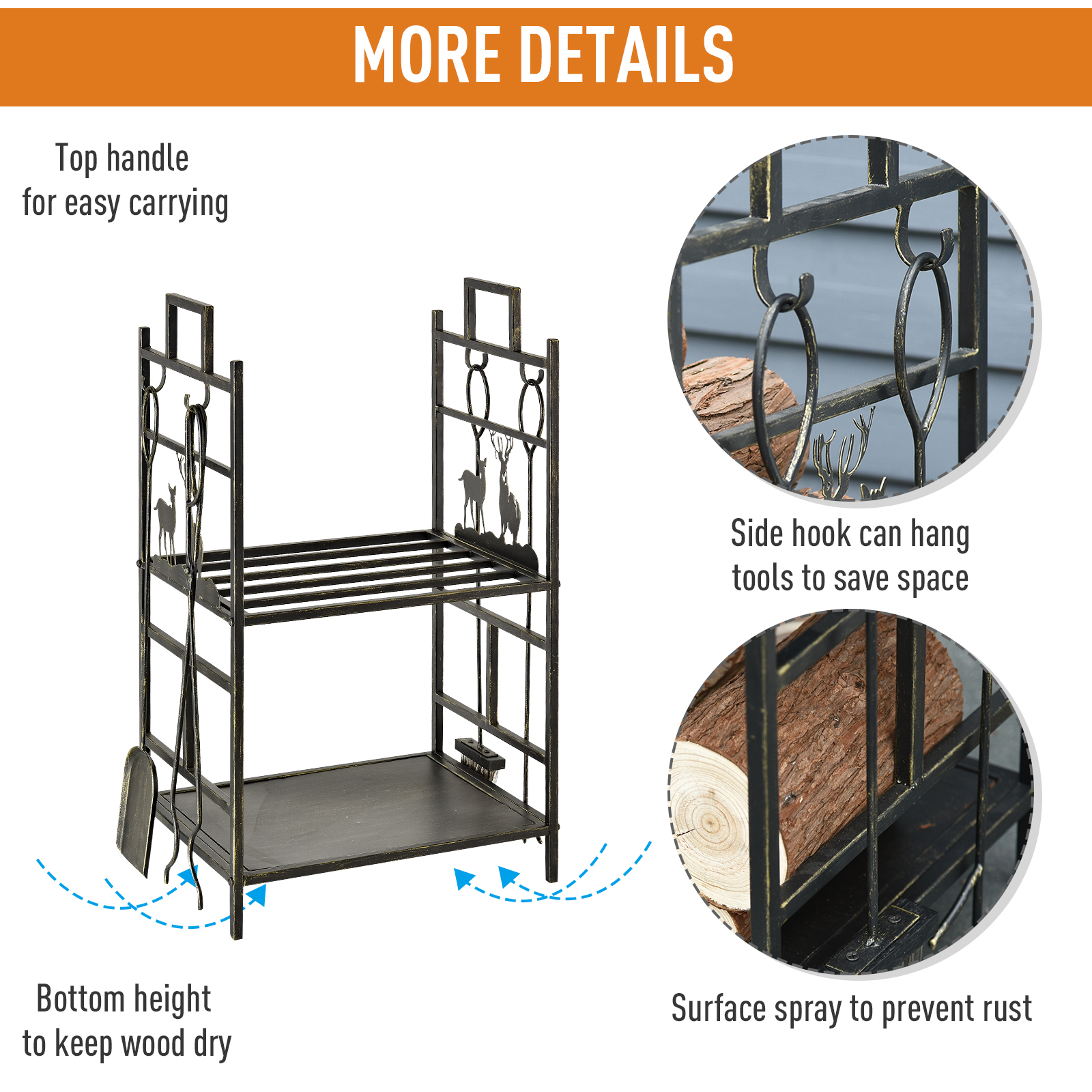 MORE DETAILS

Top handle
for easy carrying

Side hook can hang
tools to save space

Bottom height
to keep wood dry

Surface spray to prevent rust