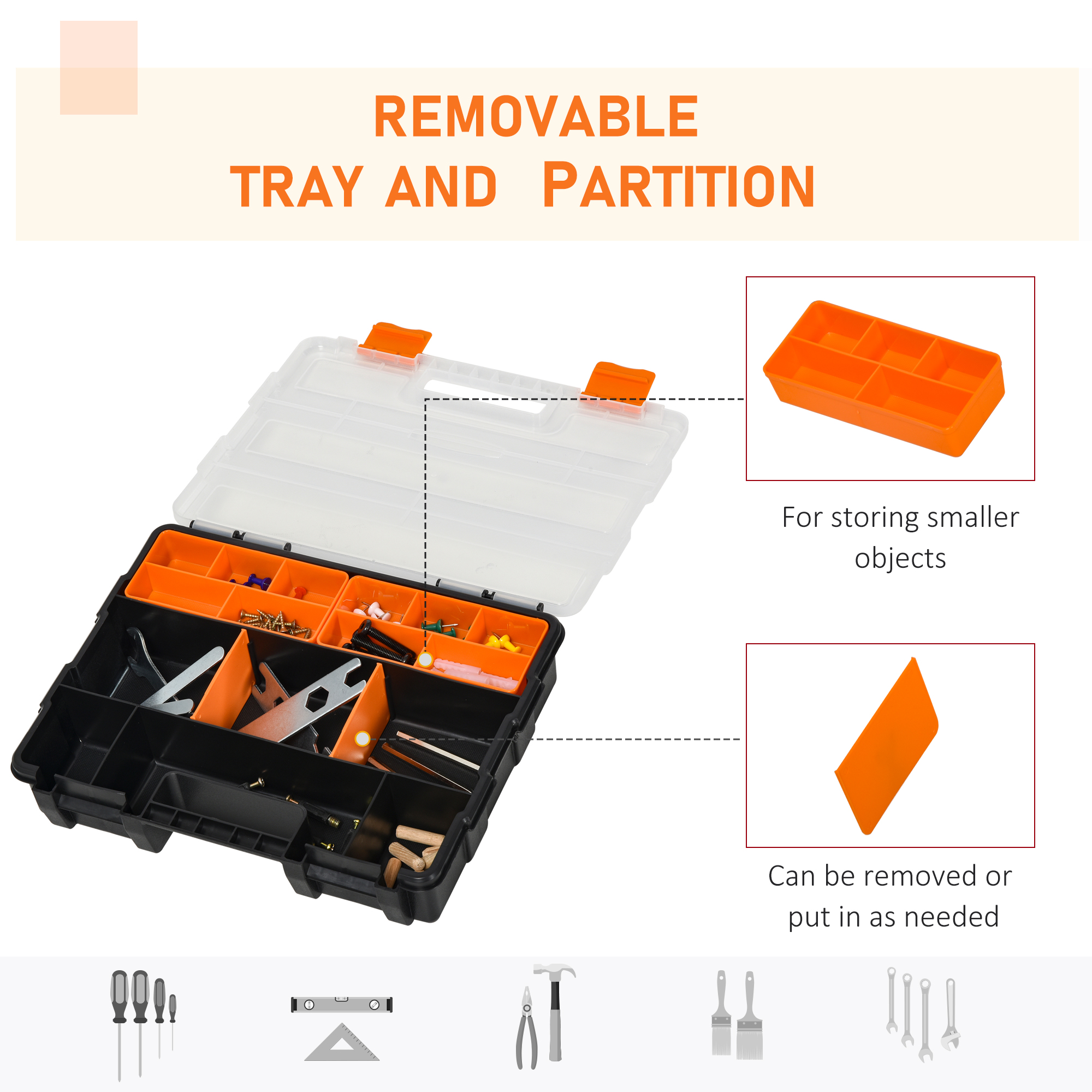 REMOVABLE
TRAY AND PARTITION

For storing smaller objects

Can be removed or put in as needed