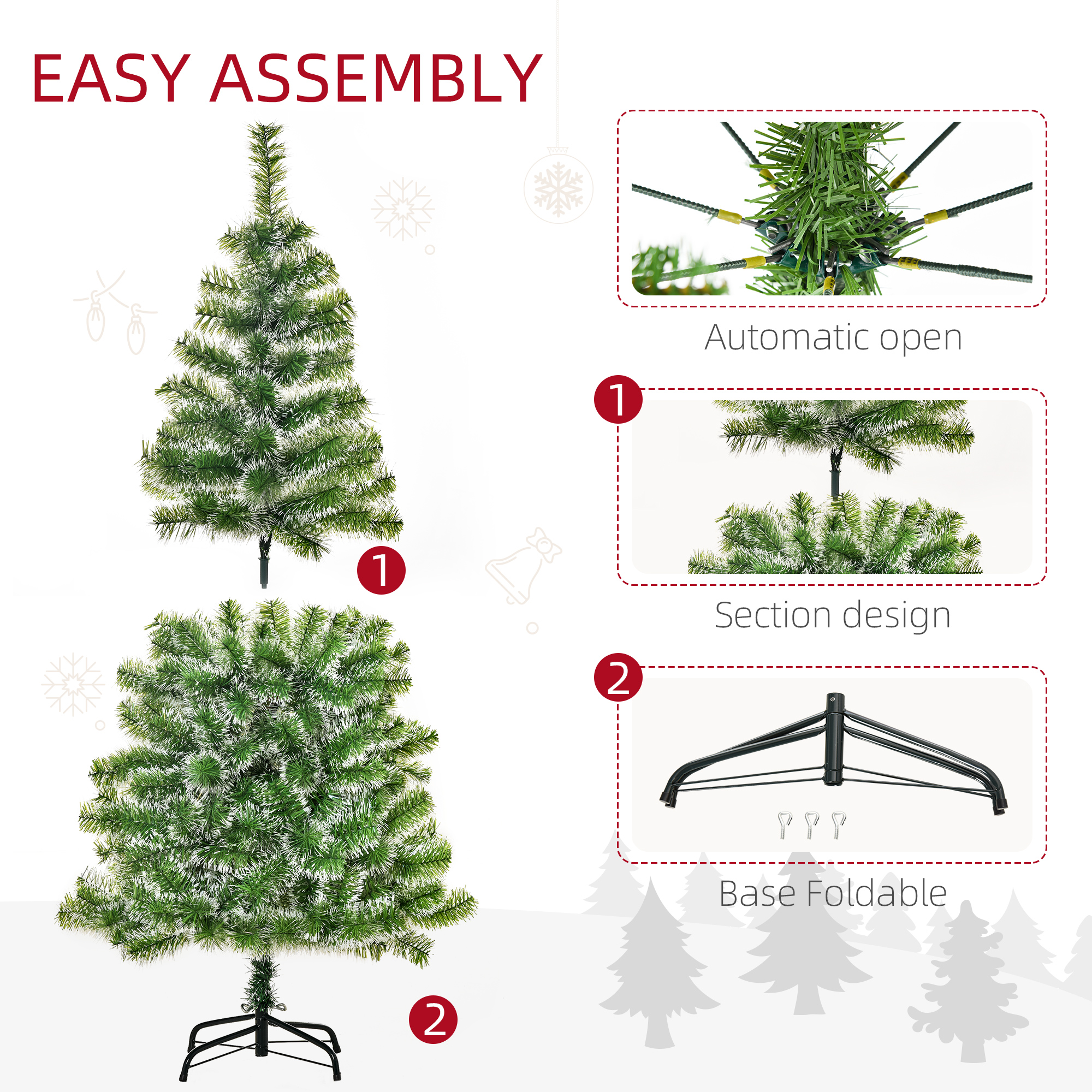 EASY ASSEMBLY

1

2

Automatic open

1

Section design

2

Base Foldable