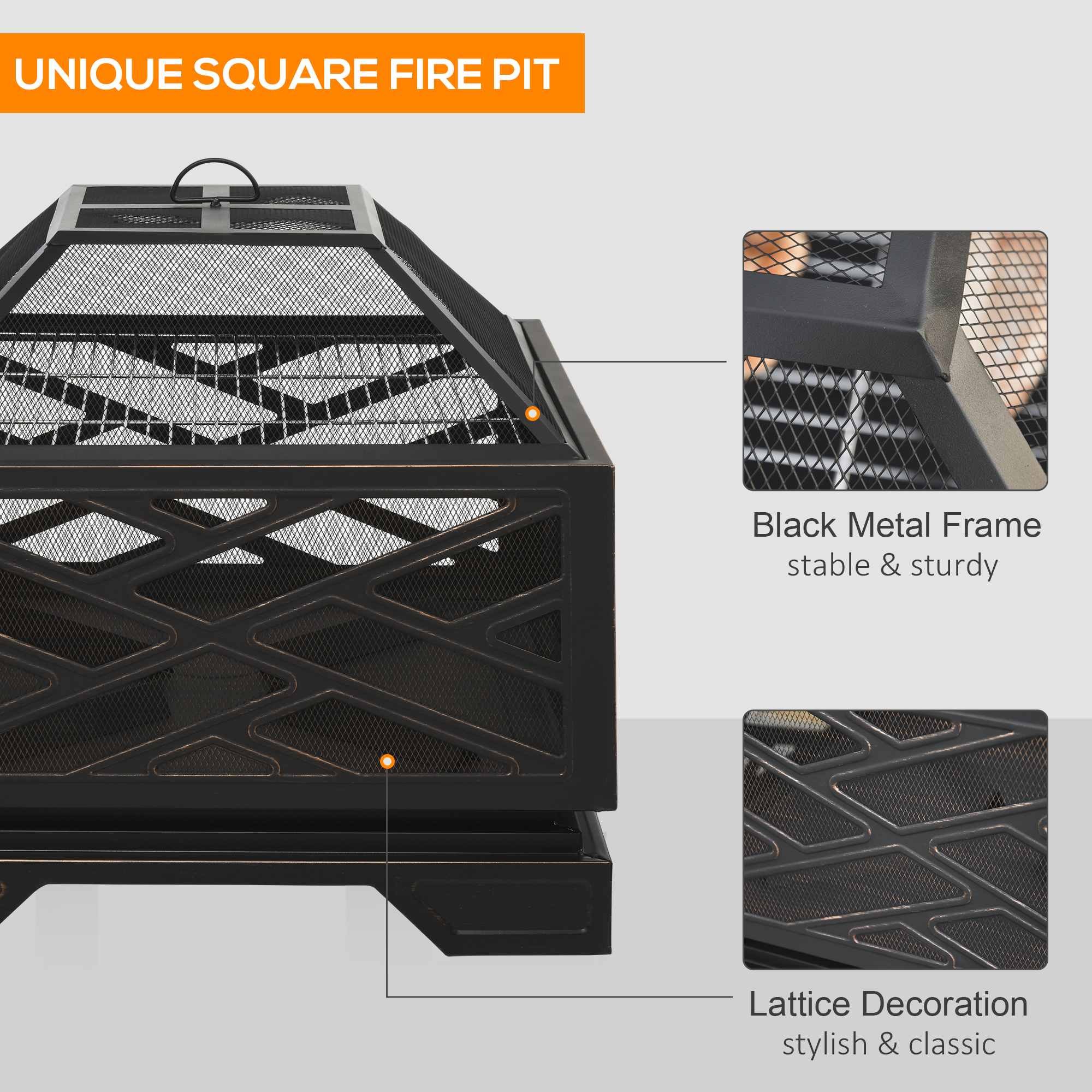 UNIQUE SQUARE FIRE PIT

Black Metal Frame
stable & sturdy

Lattice Decoration
stylish & classic