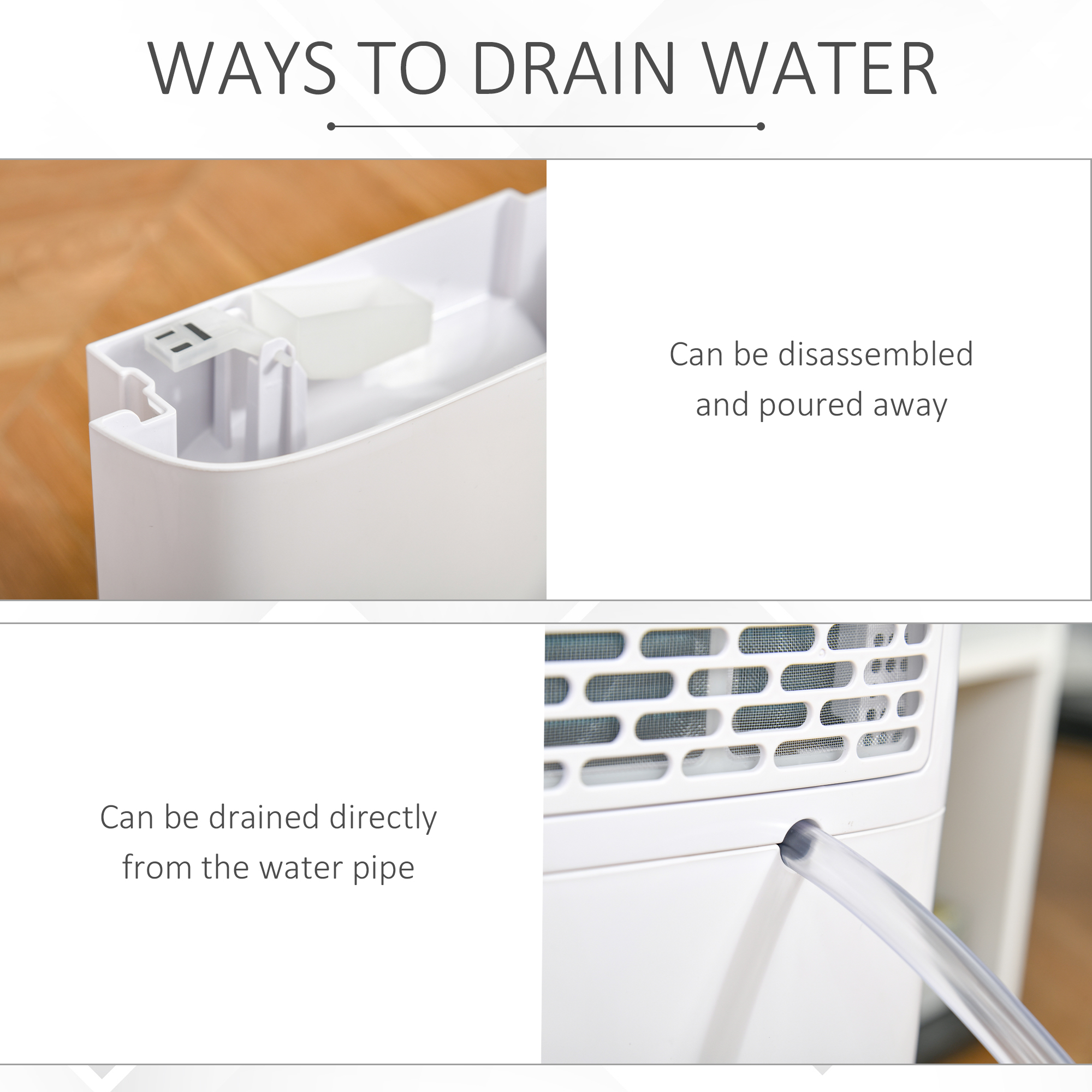 WAYS TO DRAIN WATER

Can be disassembled and poured away

Can be drained directly from the water pipe