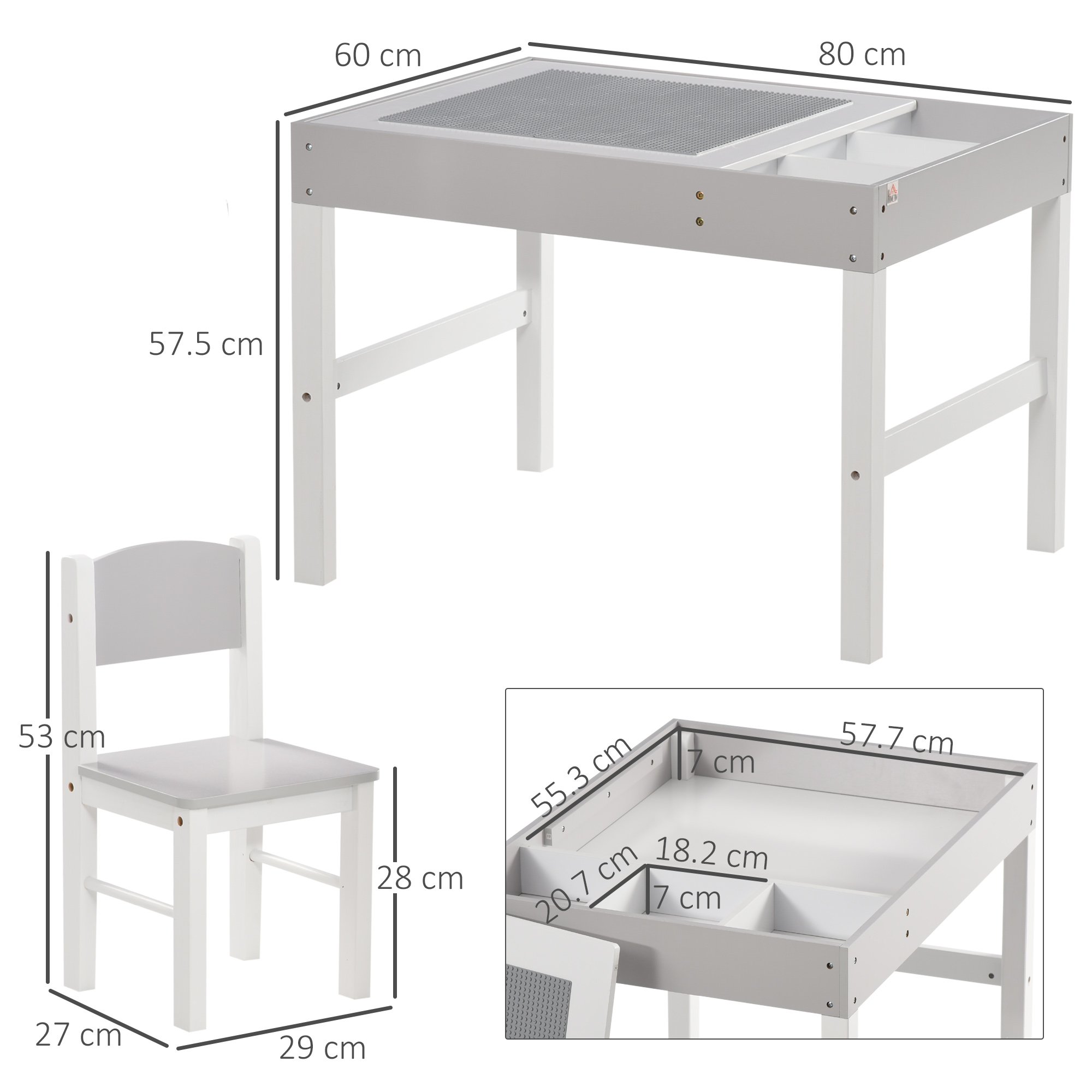 60 cm

80 cm

57.5 cm

53 cm

28 cm

27 cm

29 cm

55.3 cm

7 cm

57.7 cm

20.7 cm

18.2 cm

7 cm