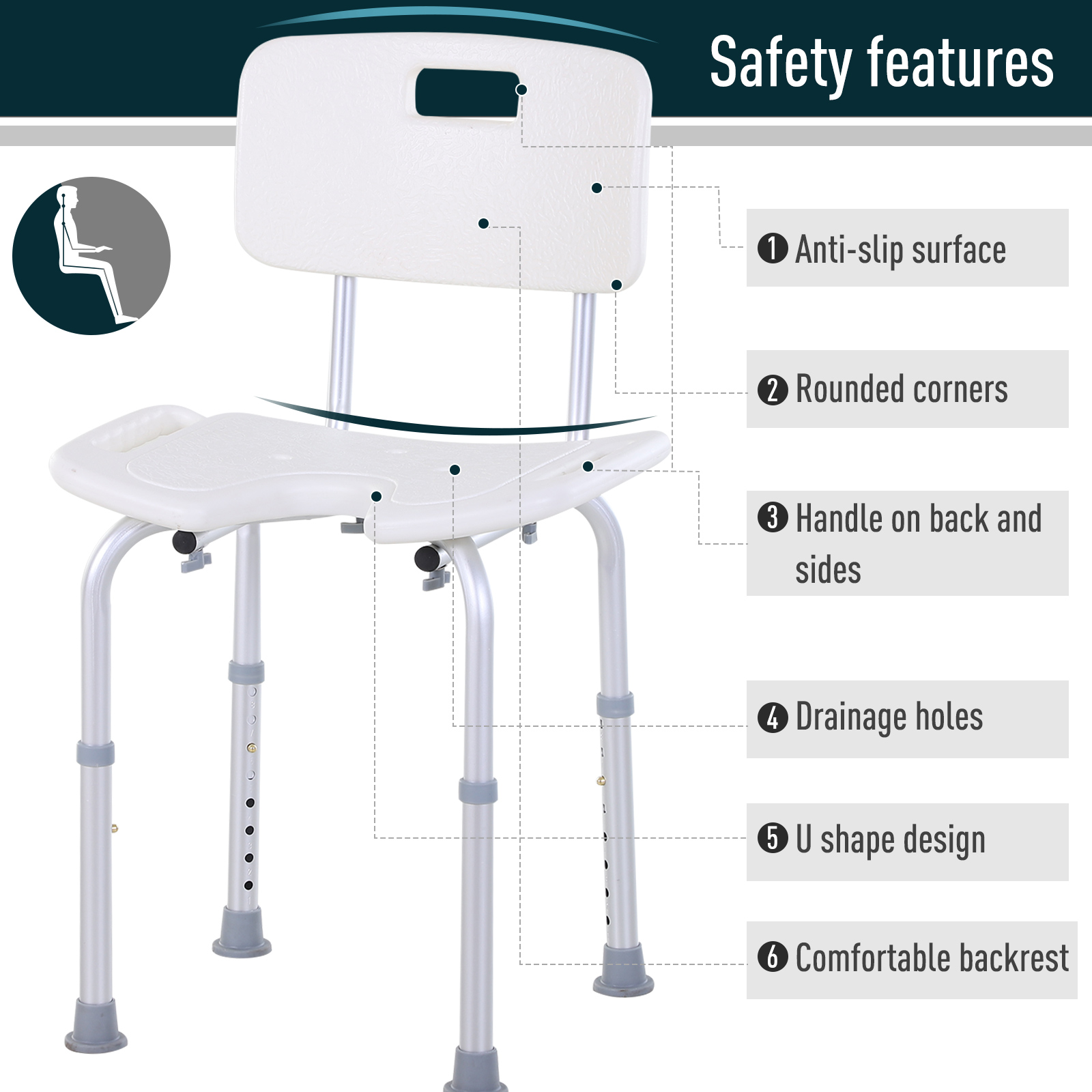 Safety features

❶ Anti-slip surface

❷ Rounded corners

❸ Handle on back and sides

❹ Drainage holes

❺ U shape design

❻ Comfortable backrest