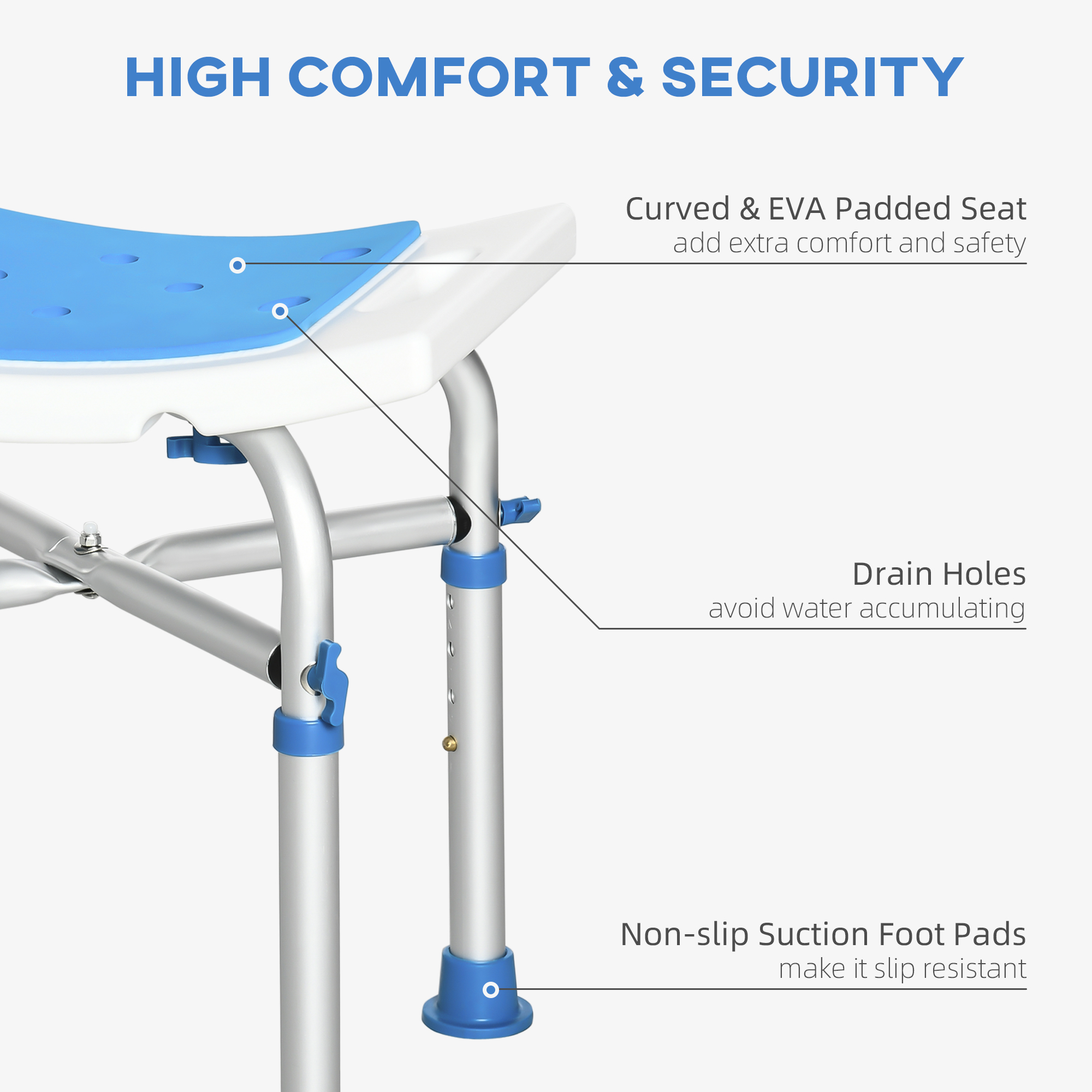 HIGH COMFORT & SECURITY

Curved & EVA Padded Seat
add extra comfort and safety

Drain Holes
avoid water accumulating

Non-slip Suction Foot Pads
make it slip resistant