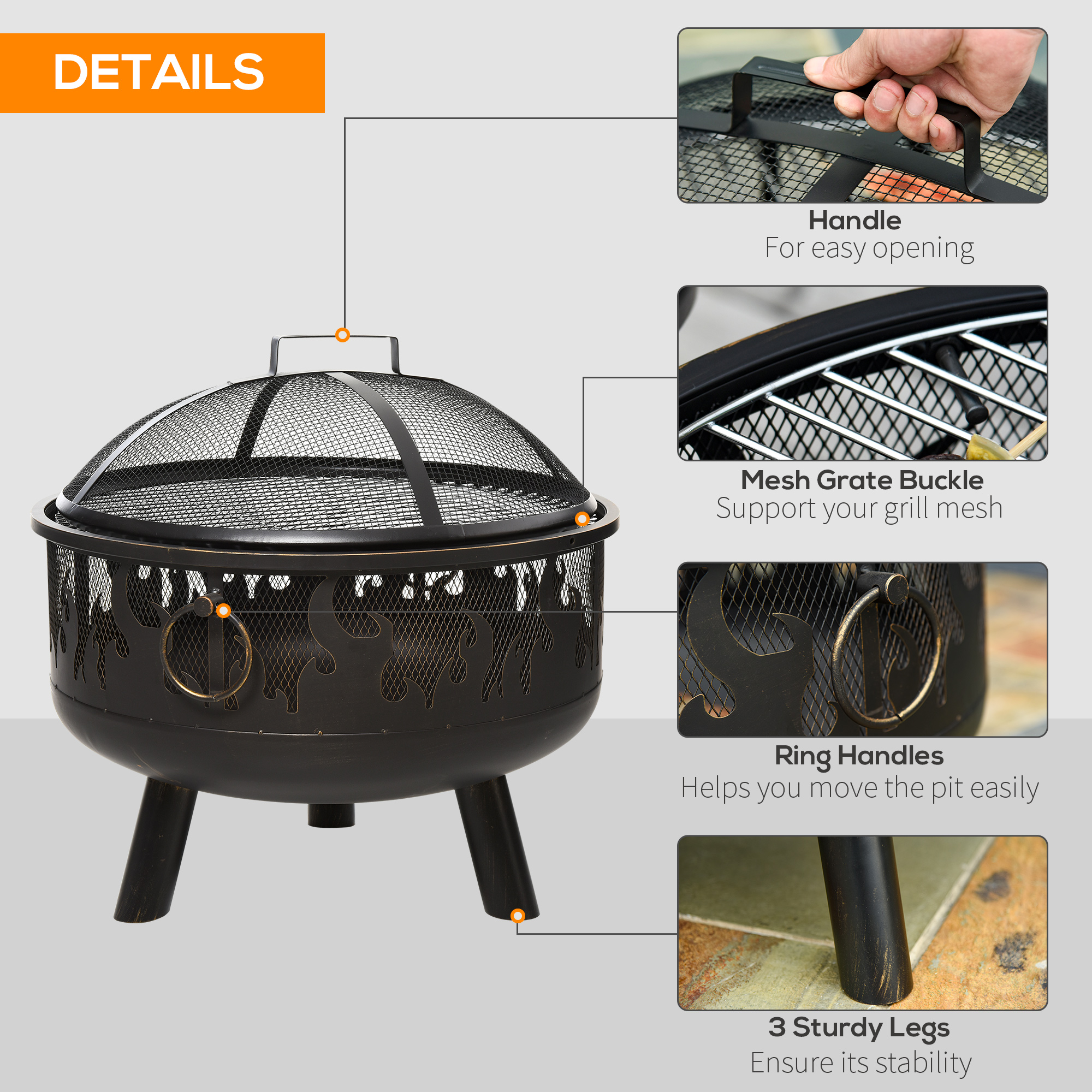 DETAILS

Handle
For easy opening

Mesh Grate Buckle
Support your grill mesh

Ring Handles
Helps you move the pit easily

3 Sturdy Legs
Ensure its stability