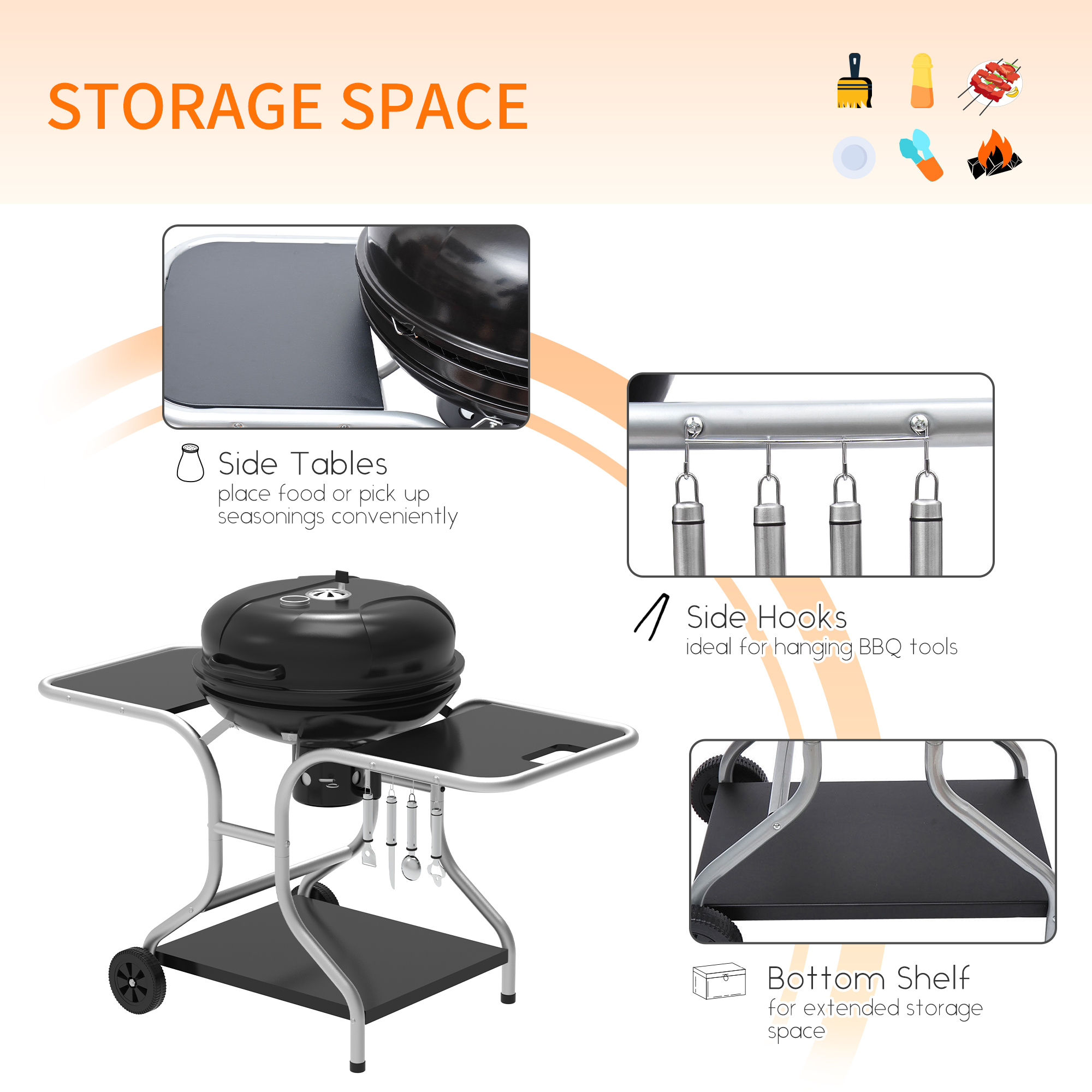 STORAGE SPACE

Side Tables
place food or pick up seasonings conveniently

Side Hooks
ideal for hanging BBQ tools

Bottom Shelf
for extended storage space