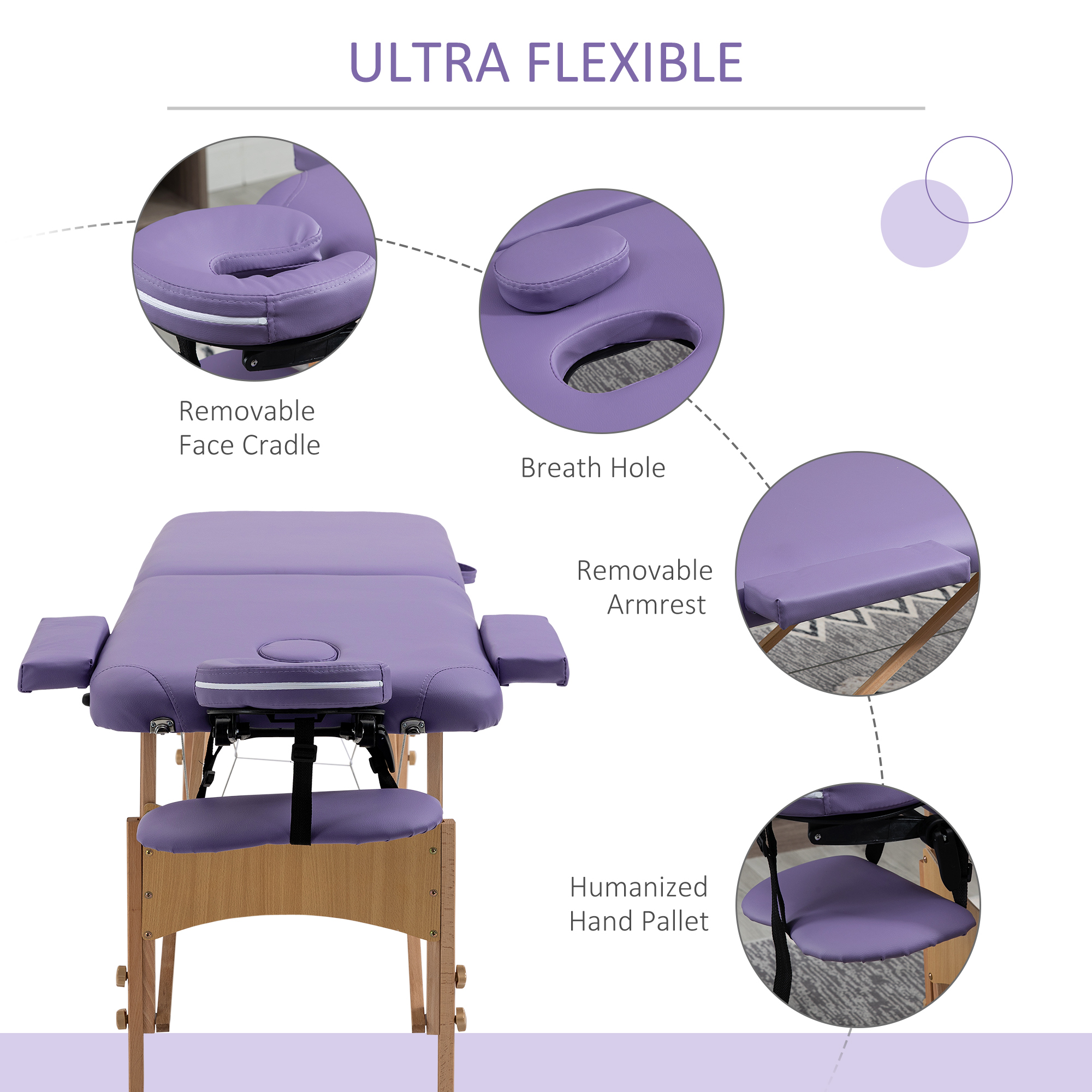 ULTRA FLEXIBLE

Removable Face Cradle

Breath Hole

Removable Armrest

Humanized Hand Pallet