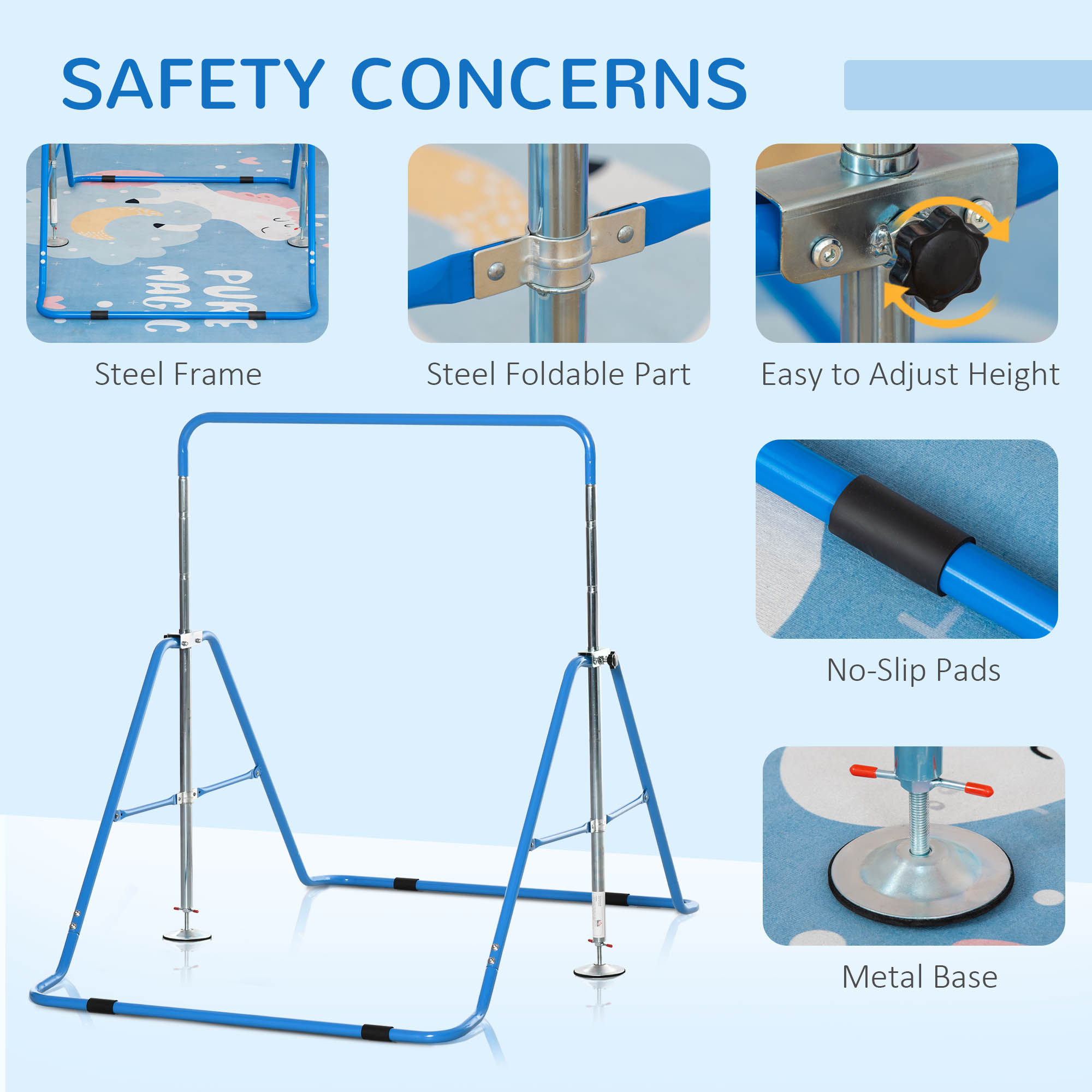 SAFETY CONCERNS

PURE MAGIC

Steel Frame

Steel Foldable Part

Easy to Adjust Height

No-Slip Pads

Metal Base