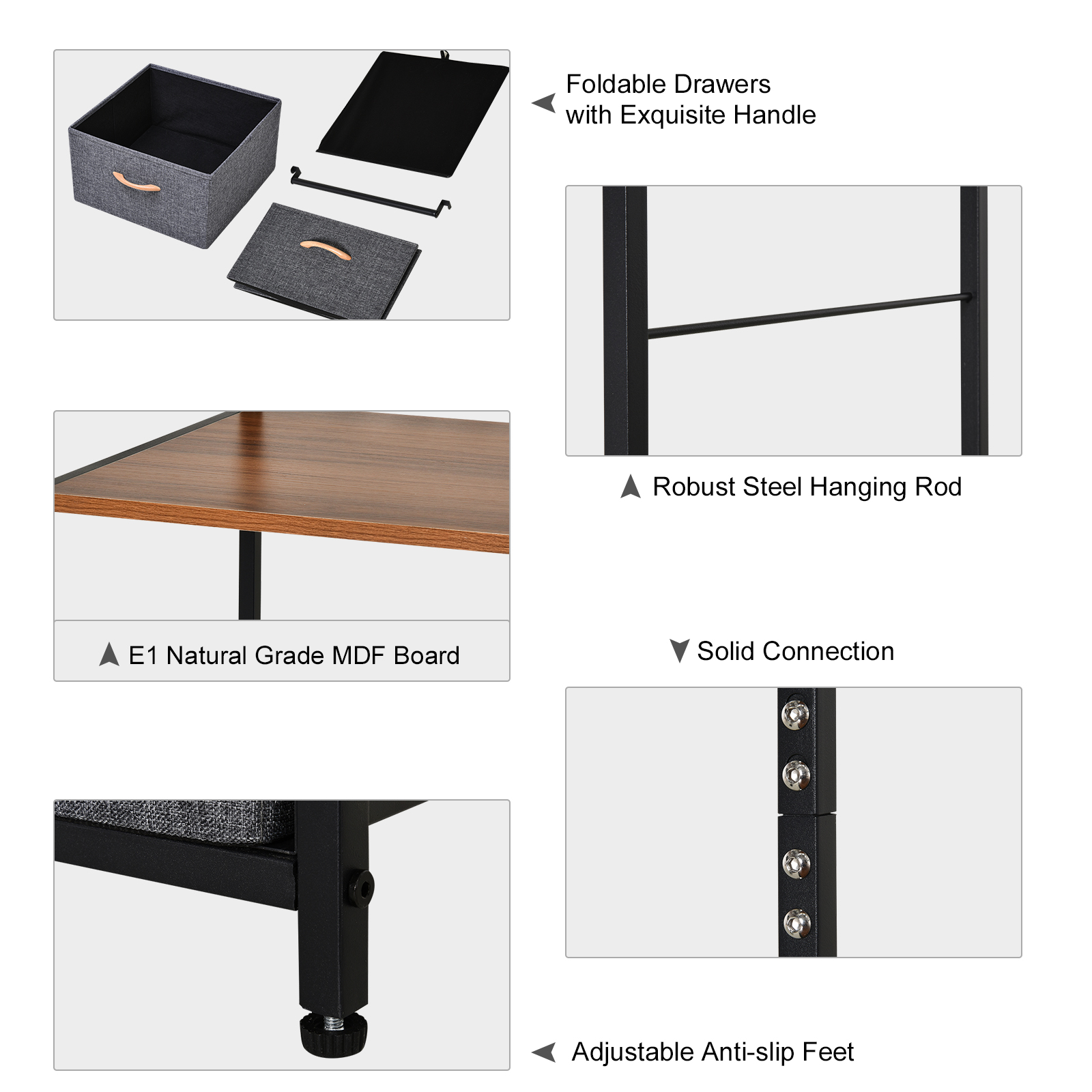 Foldable Drawers with Exquisite Handle

Robust Steel Hanging Rod

E1 Natural Grade MDF Board

Solid Connection

Adjustable Anti-slip Feet